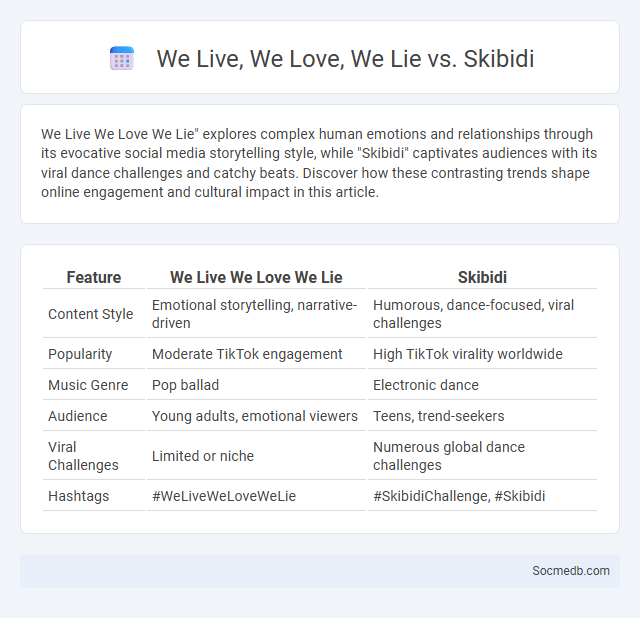 We Live, We Love, We Lie vs. Skibidi

We Live We Love We Lie" explores complex human emotions and relationships through its evocative social media storytelling style, while "Skibidi" captivates audiences with its viral dance challenges and catchy beats. Discover how these contrasting trends shape online engagement and cultural impact in this article.

| Feature | We Live We Love We Lie | Skibidi |
|---|---|---|
| Content Style | Emotional storytelling, narrative-driven | Humorous, dance-focused, viral challenges |
| Popularity | Moderate TikTok engagement | High TikTok virality worldwide |
| Music Genre | Pop ballad | Electronic dance |
| Audience | Young adults, emotional viewers | Teens, trend-seekers |
| Viral Challenges | Limited or niche | Numerous global dance challenges |
| Hashtags | #WeLiveWeLoveWeLie | #SkibidiChallenge, #Skibidi |

Socmedb.com