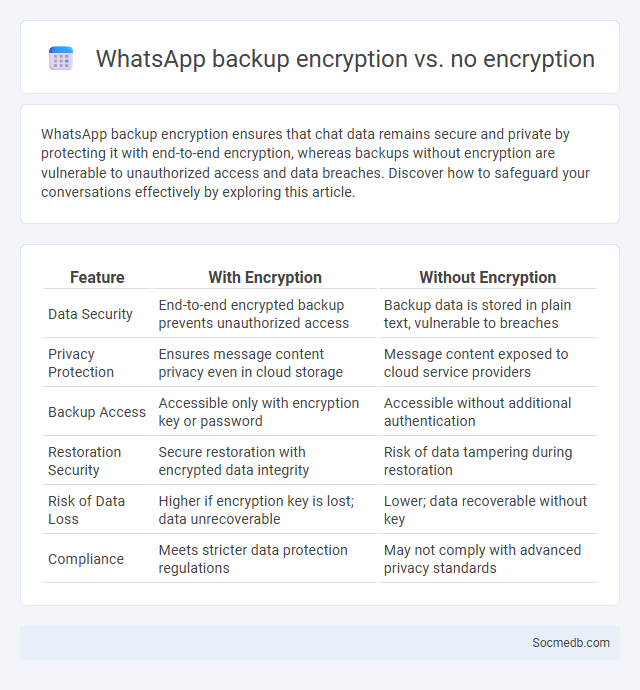 WhatsApp backup encryption vs. no encryption

WhatsApp backup encryption ensures that chat data remains secure and private by protecting it with end-to-end encryption, whereas backups without encryption are vulnerable to unauthorized access and data breaches. Discover how to safeguard your conversations effectively by exploring this article.

| Feature | With Encryption | Without Encryption |
|---|---|---|
| Data Security | End-to-end encrypted backup prevents unauthorized access | Backup data is stored in plain text, vulnerable to breaches |
| Privacy Protection | Ensures message content privacy even in cloud storage | Message content exposed to cloud service providers |
| Backup Access | Accessible only with encryption key or password | Accessible without additional authentication |
| Restoration Security | Secure restoration with encrypted data integrity | Risk of data tampering during restoration |
| Risk of Data Loss | Higher if encryption key is lost; data unrecoverable | Lower; data recoverable without key |
| Compliance | Meets stricter data protection regulations | May not comply with advanced privacy standards |

Socmedb.com