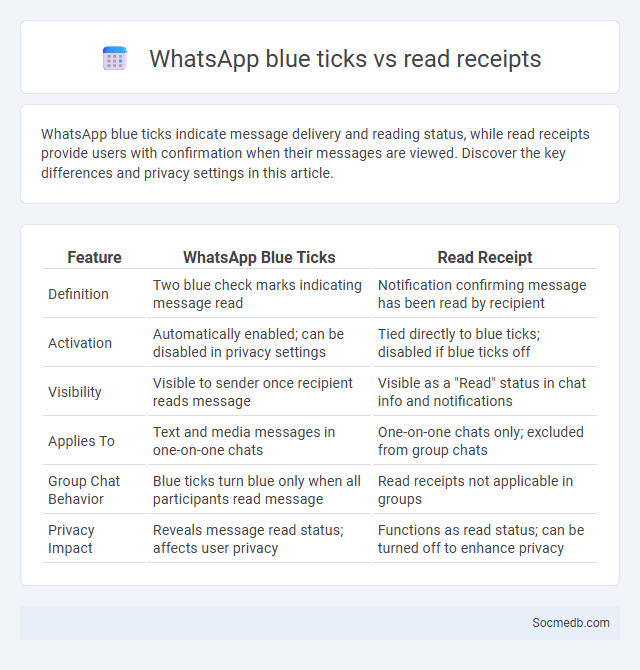 WhatsApp blue ticks vs read receipts

WhatsApp blue ticks indicate message delivery and reading status, while read receipts provide users with confirmation when their messages are viewed. Discover the key differences and privacy settings in this article.

| Feature | WhatsApp Blue Ticks | Read Receipt |
|---|---|---|
| Definition | Two blue check marks indicating message read | Notification confirming message has been read by recipient |
| Activation | Automatically enabled; can be disabled in privacy settings | Tied directly to blue ticks; disabled if blue ticks off |
| Visibility | Visible to sender once recipient reads message | Visible as a "Read" status in chat info and notifications |
| Applies To | Text and media messages in one-on-one chats | One-on-one chats only; excluded from group chats |
| Group Chat Behavior | Blue ticks turn blue only when all participants read message | Read receipts not applicable in groups |
| Privacy Impact | Reveals message read status; affects user privacy | Functions as read status; can be turned off to enhance privacy |

Socmedb.com