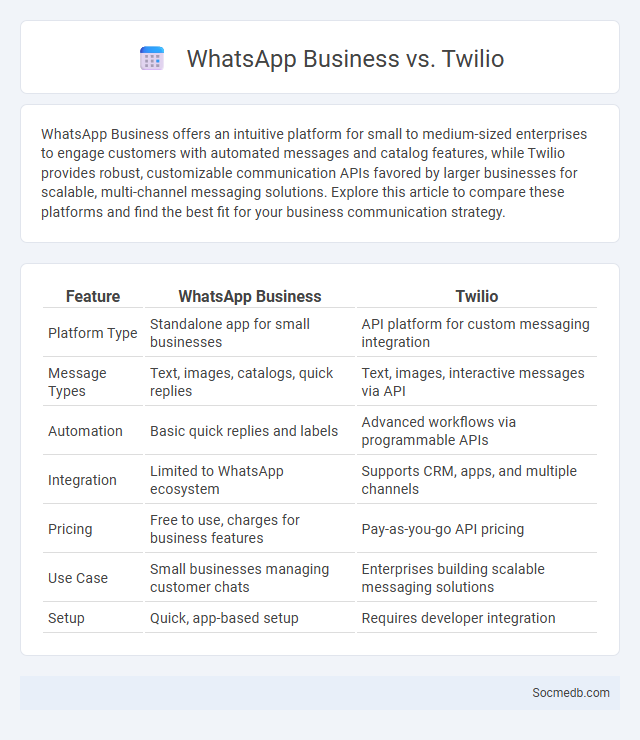 WhatsApp Business vs. Twilio

WhatsApp Business offers an intuitive platform for small to medium-sized enterprises to engage customers with automated messages and catalog features, while Twilio provides robust, customizable communication APIs favored by larger businesses for scalable, multi-channel messaging solutions. Explore this article to compare these platforms and find the best fit for your business communication strategy.

| Feature | WhatsApp Business | Twilio |
|---|---|---|
| Platform Type | Standalone app for small businesses | API platform for custom messaging integration |
| Message Types | Text, images, catalogs, quick replies | Text, images, interactive messages via API |
| Automation | Basic quick replies and labels | Advanced workflows via programmable APIs |
| Integration | Limited to WhatsApp ecosystem | Supports CRM, apps, and multiple channels |
| Pricing | Free to use, charges for business features | Pay-as-you-go API pricing |
| Use Case | Small businesses managing customer chats | Enterprises building scalable messaging solutions |
| Setup | Quick, app-based setup | Requires developer integration |

Socmedb.com