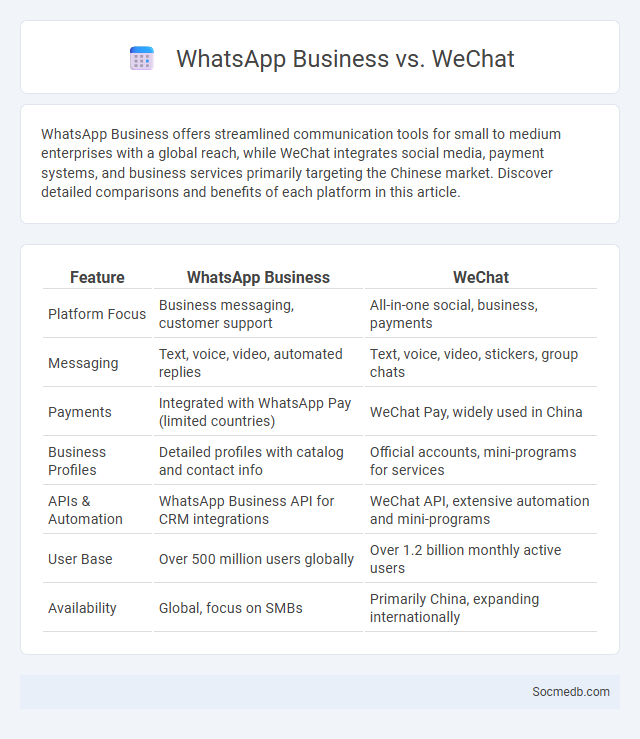 WhatsApp Business vs. WeChat

WhatsApp Business offers streamlined communication tools for small to medium enterprises with a global reach, while WeChat integrates social media, payment systems, and business services primarily targeting the Chinese market. Discover detailed comparisons and benefits of each platform in this article.

| Feature | WhatsApp Business | WeChat |
|---|---|---|
| Platform Focus | Business messaging, customer support | All-in-one social, business, payments |
| Messaging | Text, voice, video, automated replies | Text, voice, video, stickers, group chats |
| Payments | Integrated with WhatsApp Pay (limited countries) | WeChat Pay, widely used in China |
| Business Profiles | Detailed profiles with catalog and contact info | Official accounts, mini-programs for services |
| APIs & Automation | WhatsApp Business API for CRM integrations | WeChat API, extensive automation and mini-programs |
| User Base | Over 500 million users globally | Over 1.2 billion monthly active users |
| Availability | Global, focus on SMBs | Primarily China, expanding internationally |

Socmedb.com