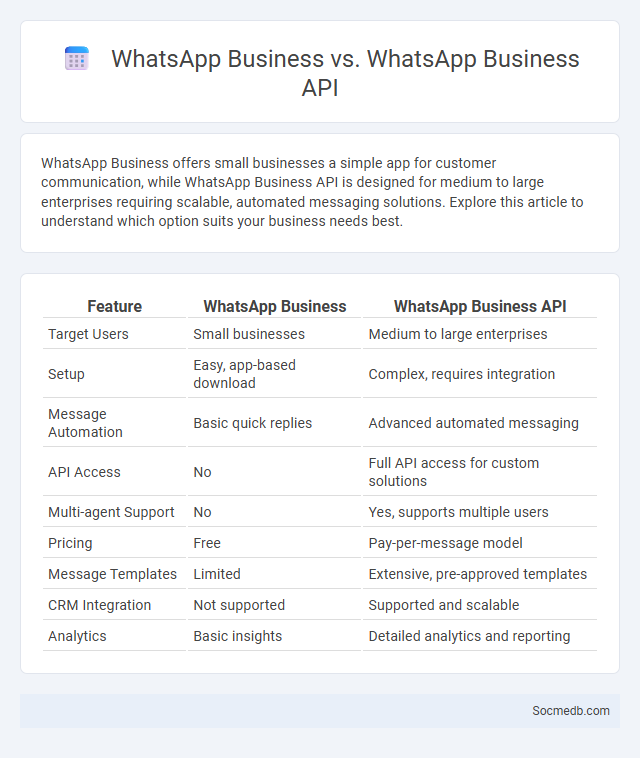 WhatsApp Business vs. WhatsApp Business API

WhatsApp Business offers small businesses a simple app for customer communication, while WhatsApp Business API is designed for medium to large enterprises requiring scalable, automated messaging solutions. Explore this article to understand which option suits your business needs best.

| Feature | WhatsApp Business | WhatsApp Business API |
|---|---|---|
| Target Users | Small businesses | Medium to large enterprises |
| Setup | Easy, app-based download | Complex, requires integration |
| Message Automation | Basic quick replies | Advanced automated messaging |
| API Access | No | Full API access for custom solutions |
| Multi-agent Support | No | Yes, supports multiple users |
| Pricing | Free | Pay-per-message model |
| Message Templates | Limited | Extensive, pre-approved templates |
| CRM Integration | Not supported | Supported and scalable |
| Analytics | Basic insights | Detailed analytics and reporting |

Socmedb.com