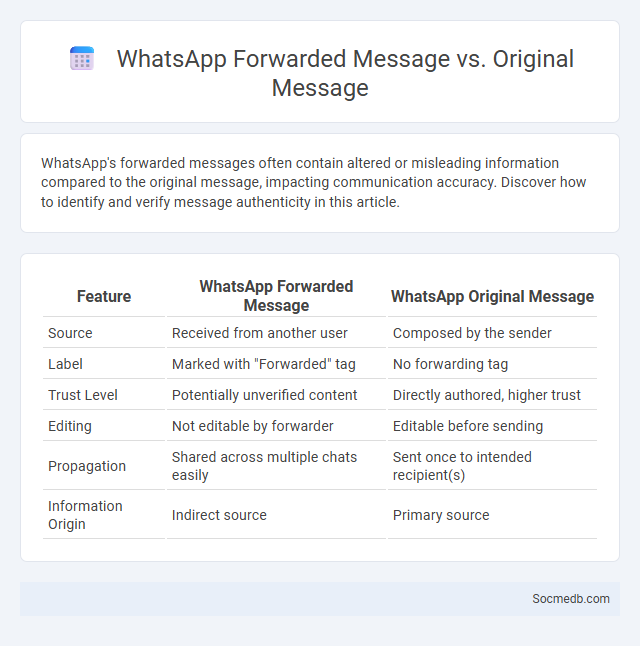 WhatsApp Forwarded Message vs. Original Message

WhatsApp's forwarded messages often contain altered or misleading information compared to the original message, impacting communication accuracy. Discover how to identify and verify message authenticity in this article.

| Feature | WhatsApp Forwarded Message | WhatsApp Original Message |
|---|---|---|
| Source | Received from another user | Composed by the sender |
| Label | Marked with "Forwarded" tag | No forwarding tag |
| Trust Level | Potentially unverified content | Directly authored, higher trust |
| Editing | Not editable by forwarder | Editable before sending |
| Propagation | Shared across multiple chats easily | Sent once to intended recipient(s) |
| Information Origin | Indirect source | Primary source |

Socmedb.com