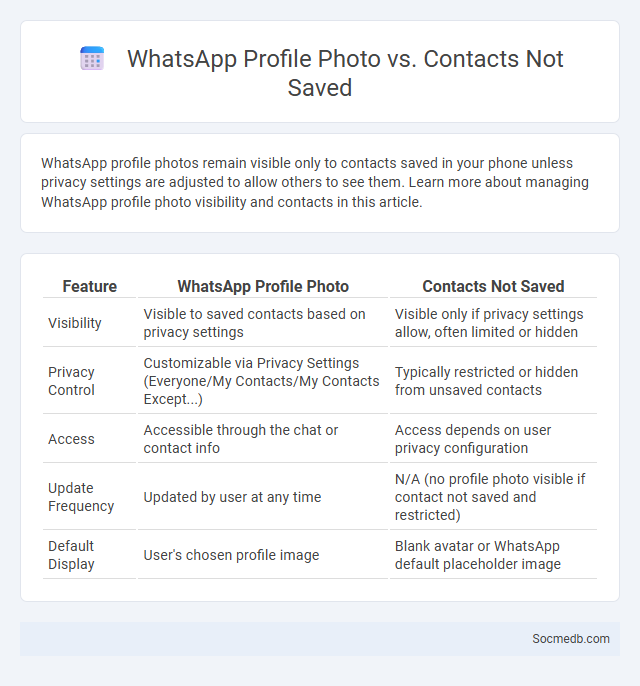 WhatsApp Profile Photo vs. Contacts Not Saved

WhatsApp profile photos remain visible only to contacts saved in your phone unless privacy settings are adjusted to allow others to see them. Learn more about managing WhatsApp profile photo visibility and contacts in this article.

| Feature | WhatsApp Profile Photo | Contacts Not Saved |
|---|---|---|
| Visibility | Visible to saved contacts based on privacy settings | Visible only if privacy settings allow, often limited or hidden |
| Privacy Control | Customizable via Privacy Settings (Everyone/My Contacts/My Contacts Except...) | Typically restricted or hidden from unsaved contacts |
| Access | Accessible through the chat or contact info | Access depends on user privacy configuration |
| Update Frequency | Updated by user at any time | N/A (no profile photo visible if contact not saved and restricted) |
| Default Display | User's chosen profile image | Blank avatar or WhatsApp default placeholder image |

Socmedb.com