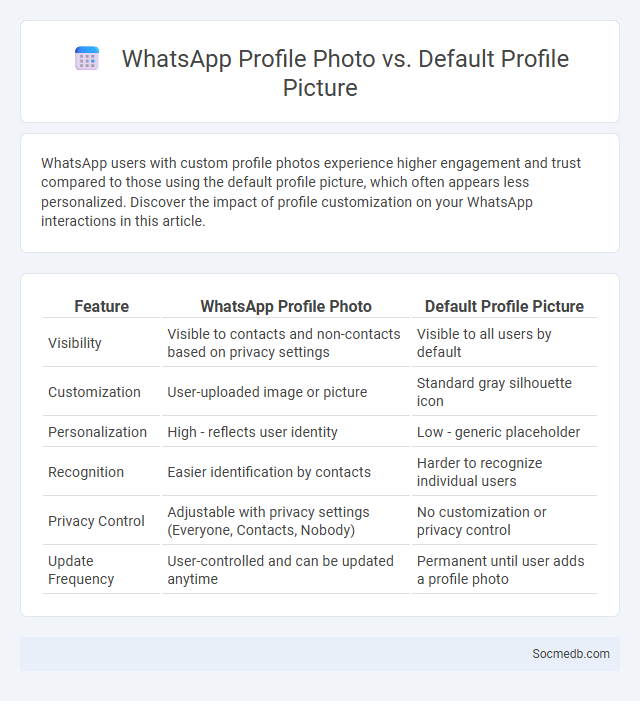 WhatsApp Profile Photo vs. Default Profile Picture

WhatsApp users with custom profile photos experience higher engagement and trust compared to those using the default profile picture, which often appears less personalized. Discover the impact of profile customization on your WhatsApp interactions in this article.

| Feature | WhatsApp Profile Photo | Default Profile Picture |
|---|---|---|
| Visibility | Visible to contacts and non-contacts based on privacy settings | Visible to all users by default |
| Customization | User-uploaded image or picture | Standard gray silhouette icon |
| Personalization | High - reflects user identity | Low - generic placeholder |
| Recognition | Easier identification by contacts | Harder to recognize individual users |
| Privacy Control | Adjustable with privacy settings (Everyone, Contacts, Nobody) | No customization or privacy control |
| Update Frequency | User-controlled and can be updated anytime | Permanent until user adds a profile photo |

Socmedb.com