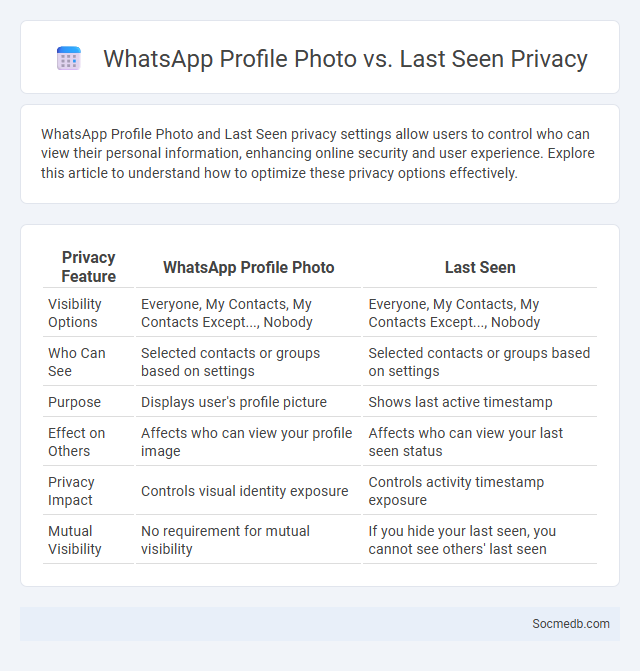 WhatsApp Profile Photo vs. Last Seen Privacy

WhatsApp Profile Photo and Last Seen privacy settings allow users to control who can view their personal information, enhancing online security and user experience. Explore this article to understand how to optimize these privacy options effectively.

| Privacy Feature | WhatsApp Profile Photo | Last Seen |
|---|---|---|
| Visibility Options | Everyone, My Contacts, My Contacts Except..., Nobody | Everyone, My Contacts, My Contacts Except..., Nobody |
| Who Can See | Selected contacts or groups based on settings | Selected contacts or groups based on settings |
| Purpose | Displays user's profile picture | Shows last active timestamp |
| Effect on Others | Affects who can view your profile image | Affects who can view your last seen status |
| Privacy Impact | Controls visual identity exposure | Controls activity timestamp exposure |
| Mutual Visibility | No requirement for mutual visibility | If you hide your last seen, you cannot see others' last seen |

Socmedb.com