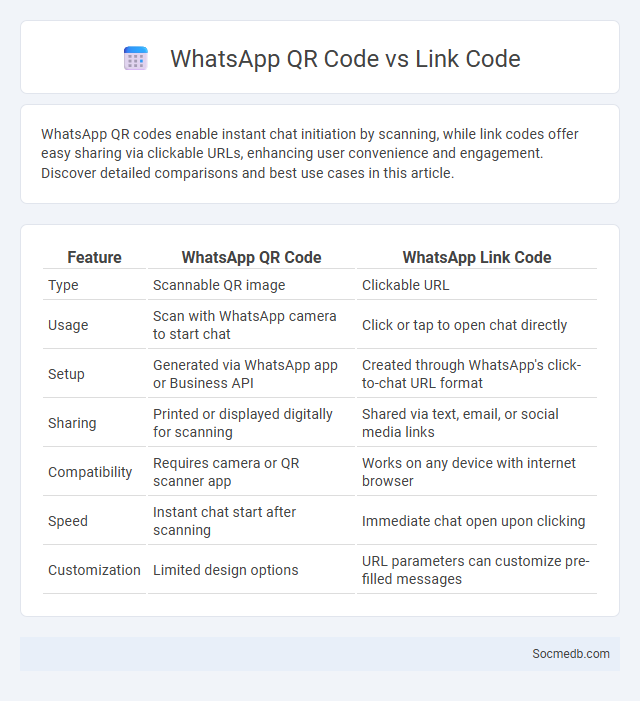 WhatsApp QR Code vs Link Code

WhatsApp QR codes enable instant chat initiation by scanning, while link codes offer easy sharing via clickable URLs, enhancing user convenience and engagement. Discover detailed comparisons and best use cases in this article.

| Feature | WhatsApp QR Code | WhatsApp Link Code |
|---|---|---|
| Type | Scannable QR image | Clickable URL |
| Usage | Scan with WhatsApp camera to start chat | Click or tap to open chat directly |
| Setup | Generated via WhatsApp app or Business API | Created through WhatsApp's click-to-chat URL format |
| Sharing | Printed or displayed digitally for scanning | Shared via text, email, or social media links |
| Compatibility | Requires camera or QR scanner app | Works on any device with internet browser |
| Speed | Instant chat start after scanning | Immediate chat open upon clicking |
| Customization | Limited design options | URL parameters can customize pre-filled messages |

Socmedb.com