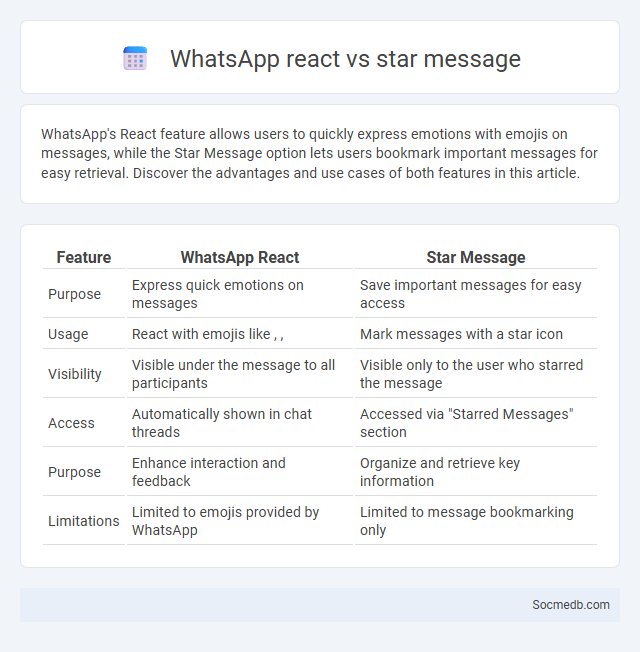 WhatsApp react vs star message

WhatsApp's React feature allows users to quickly express emotions with emojis on messages, while the Star Message option lets users bookmark important messages for easy retrieval. Discover the advantages and use cases of both features in this article.

| Feature | WhatsApp React | Star Message |
|---|---|---|
| Purpose | Express quick emotions on messages | Save important messages for easy access |
| Usage | React with emojis like , , | Mark messages with a star icon |
| Visibility | Visible under the message to all participants | Visible only to the user who starred the message |
| Access | Automatically shown in chat threads | Accessed via "Starred Messages" section |
| Purpose | Enhance interaction and feedback | Organize and retrieve key information |
| Limitations | Limited to emojis provided by WhatsApp | Limited to message bookmarking only |

Socmedb.com