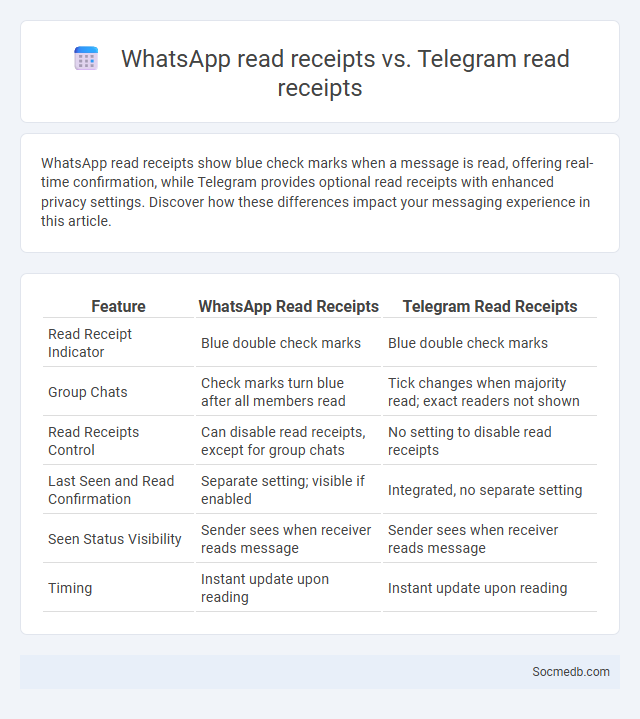 WhatsApp read receipts vs. Telegram read receipts

WhatsApp read receipts show blue check marks when a message is read, offering real-time confirmation, while Telegram provides optional read receipts with enhanced privacy settings. Discover how these differences impact your messaging experience in this article.

| Feature | WhatsApp Read Receipts | Telegram Read Receipts |
|---|---|---|
| Read Receipt Indicator | Blue double check marks | Blue double check marks |
| Group Chats | Check marks turn blue after all members read | Tick changes when majority read; exact readers not shown |
| Read Receipts Control | Can disable read receipts, except for group chats | No setting to disable read receipts |
| Last Seen and Read Confirmation | Separate setting; visible if enabled | Integrated, no separate setting |
| Seen Status Visibility | Sender sees when receiver reads message | Sender sees when receiver reads message |
| Timing | Instant update upon reading | Instant update upon reading |

Socmedb.com