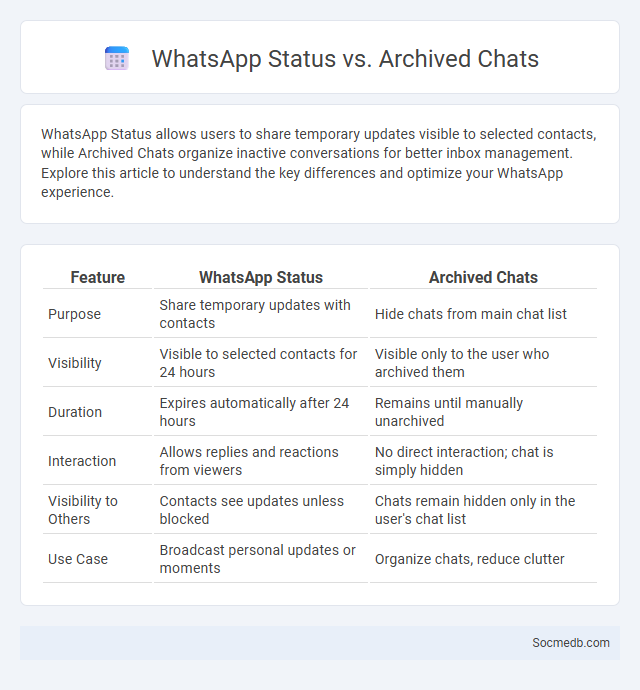 WhatsApp Status vs. Archived Chats

WhatsApp Status allows users to share temporary updates visible to selected contacts, while Archived Chats organize inactive conversations for better inbox management. Explore this article to understand the key differences and optimize your WhatsApp experience.

| Feature | WhatsApp Status | Archived Chats |
|---|---|---|
| Purpose | Share temporary updates with contacts | Hide chats from main chat list |
| Visibility | Visible to selected contacts for 24 hours | Visible only to the user who archived them |
| Duration | Expires automatically after 24 hours | Remains until manually unarchived |
| Interaction | Allows replies and reactions from viewers | No direct interaction; chat is simply hidden |
| Visibility to Others | Contacts see updates unless blocked | Chats remain hidden only in the user's chat list |
| Use Case | Broadcast personal updates or moments | Organize chats, reduce clutter |

Socmedb.com