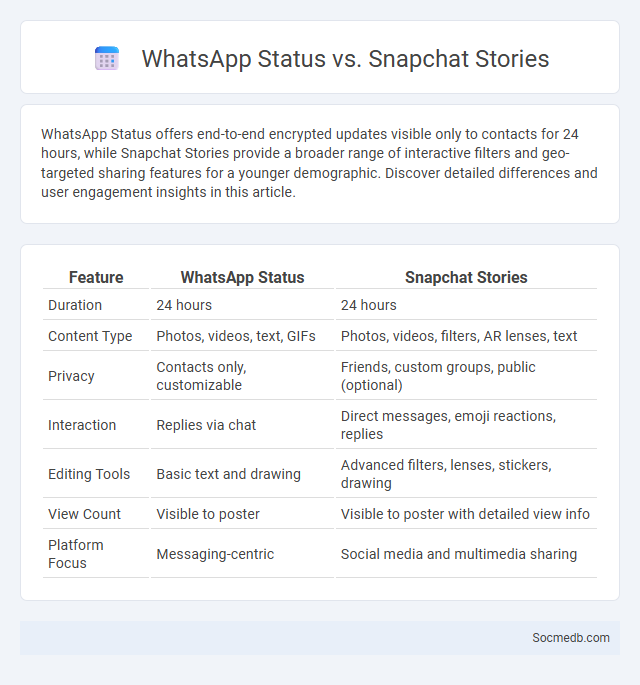 WhatsApp Status vs. Snapchat Stories

WhatsApp Status offers end-to-end encrypted updates visible only to contacts for 24 hours, while Snapchat Stories provide a broader range of interactive filters and geo-targeted sharing features for a younger demographic. Discover detailed differences and user engagement insights in this article.

| Feature | WhatsApp Status | Snapchat Stories |
|---|---|---|
| Duration | 24 hours | 24 hours |
| Content Type | Photos, videos, text, GIFs | Photos, videos, filters, AR lenses, text |
| Privacy | Contacts only, customizable | Friends, custom groups, public (optional) |
| Interaction | Replies via chat | Direct messages, emoji reactions, replies |
| Editing Tools | Basic text and drawing | Advanced filters, lenses, stickers, drawing |
| View Count | Visible to poster | Visible to poster with detailed view info |
| Platform Focus | Messaging-centric | Social media and multimedia sharing |

Socmedb.com