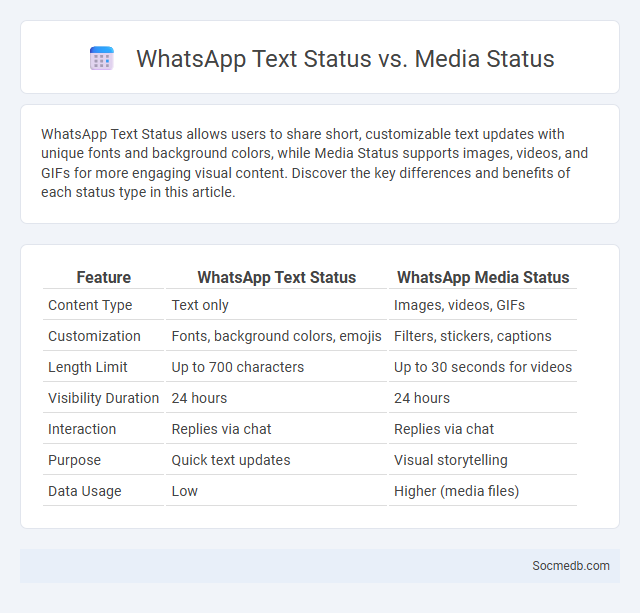 WhatsApp Text Status vs. Media Status

WhatsApp Text Status allows users to share short, customizable text updates with unique fonts and background colors, while Media Status supports images, videos, and GIFs for more engaging visual content. Discover the key differences and benefits of each status type in this article.

| Feature | WhatsApp Text Status | WhatsApp Media Status |
|---|---|---|
| Content Type | Text only | Images, videos, GIFs |
| Customization | Fonts, background colors, emojis | Filters, stickers, captions |
| Length Limit | Up to 700 characters | Up to 30 seconds for videos |
| Visibility Duration | 24 hours | 24 hours |
| Interaction | Replies via chat | Replies via chat |
| Purpose | Quick text updates | Visual storytelling |
| Data Usage | Low | Higher (media files) |

Socmedb.com