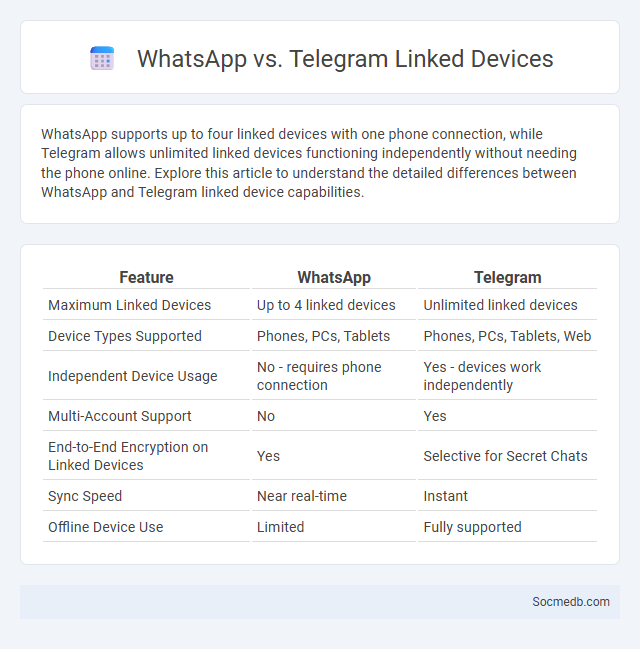 WhatsApp vs. Telegram Linked Devices

WhatsApp supports up to four linked devices with one phone connection, while Telegram allows unlimited linked devices functioning independently without needing the phone online. Explore this article to understand the detailed differences between WhatsApp and Telegram linked device capabilities.

| Feature | WhatsApp | Telegram |
|---|---|---|
| Maximum Linked Devices | Up to 4 linked devices | Unlimited linked devices |
| Device Types Supported | Phones, PCs, Tablets | Phones, PCs, Tablets, Web |
| Independent Device Usage | No - requires phone connection | Yes - devices work independently |
| Multi-Account Support | No | Yes |
| End-to-End Encryption on Linked Devices | Yes | Selective for Secret Chats |
| Sync Speed | Near real-time | Instant |
| Offline Device Use | Limited | Fully supported |

Socmedb.com