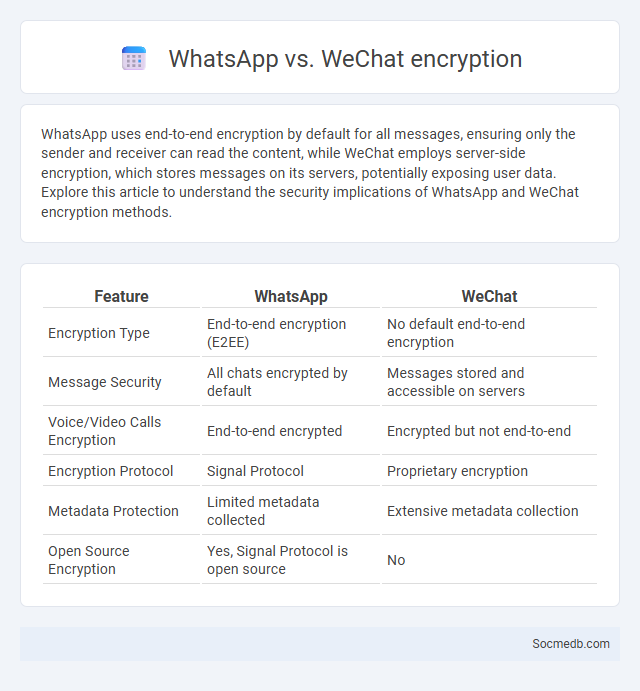 WhatsApp vs. WeChat encryption

WhatsApp uses end-to-end encryption by default for all messages, ensuring only the sender and receiver can read the content, while WeChat employs server-side encryption, which stores messages on its servers, potentially exposing user data. Explore this article to understand the security implications of WhatsApp and WeChat encryption methods.

| Feature | WhatsApp | WeChat |
|---|---|---|
| Encryption Type | End-to-end encryption (E2EE) | No default end-to-end encryption |
| Message Security | All chats encrypted by default | Messages stored and accessible on servers |
| Voice/Video Calls Encryption | End-to-end encrypted | Encrypted but not end-to-end |
| Encryption Protocol | Signal Protocol | Proprietary encryption |
| Metadata Protection | Limited metadata collected | Extensive metadata collection |
| Open Source Encryption | Yes, Signal Protocol is open source | No |

Socmedb.com