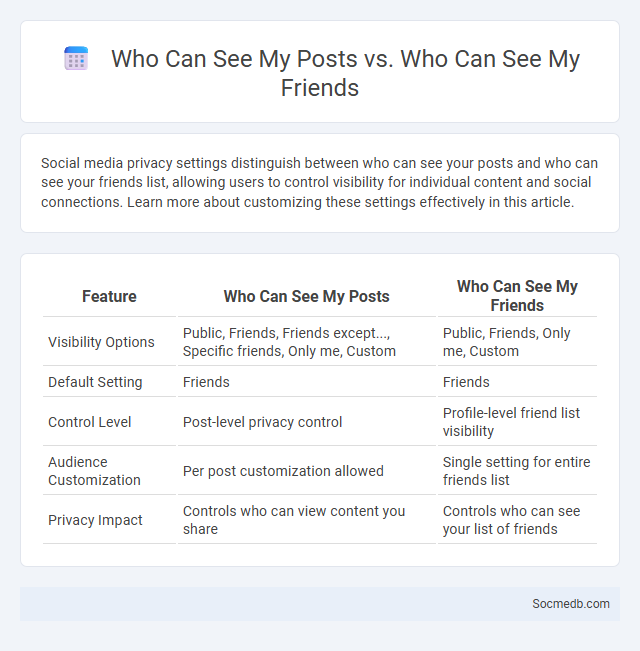 Who Can See My Posts vs. Who Can See My Friends

Social media privacy settings distinguish between who can see your posts and who can see your friends list, allowing users to control visibility for individual content and social connections. Learn more about customizing these settings effectively in this article.

| Feature | Who Can See My Posts | Who Can See My Friends |
|---|---|---|
| Visibility Options | Public, Friends, Friends except..., Specific friends, Only me, Custom | Public, Friends, Only me, Custom |
| Default Setting | Friends | Friends |
| Control Level | Post-level privacy control | Profile-level friend list visibility |
| Audience Customization | Per post customization allowed | Single setting for entire friends list |
| Privacy Impact | Controls who can view content you share | Controls who can see your list of friends |

Socmedb.com