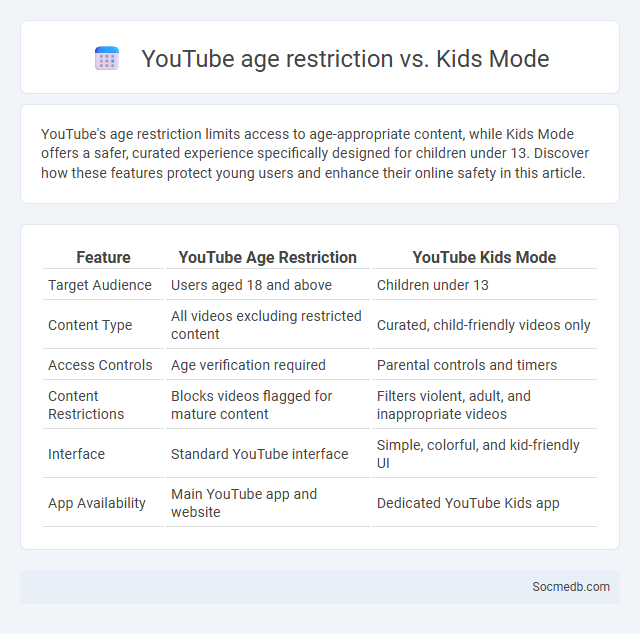 YouTube age restriction vs. Kids Mode

YouTube's age restriction limits access to age-appropriate content, while Kids Mode offers a safer, curated experience specifically designed for children under 13. Discover how these features protect young users and enhance their online safety in this article.

| Feature | YouTube Age Restriction | YouTube Kids Mode |
|---|---|---|
| Target Audience | Users aged 18 and above | Children under 13 |
| Content Type | All videos excluding restricted content | Curated, child-friendly videos only |
| Access Controls | Age verification required | Parental controls and timers |
| Content Restrictions | Blocks videos flagged for mature content | Filters violent, adult, and inappropriate videos |
| Interface | Standard YouTube interface | Simple, colorful, and kid-friendly UI |
| App Availability | Main YouTube app and website | Dedicated YouTube Kids app |

Socmedb.com