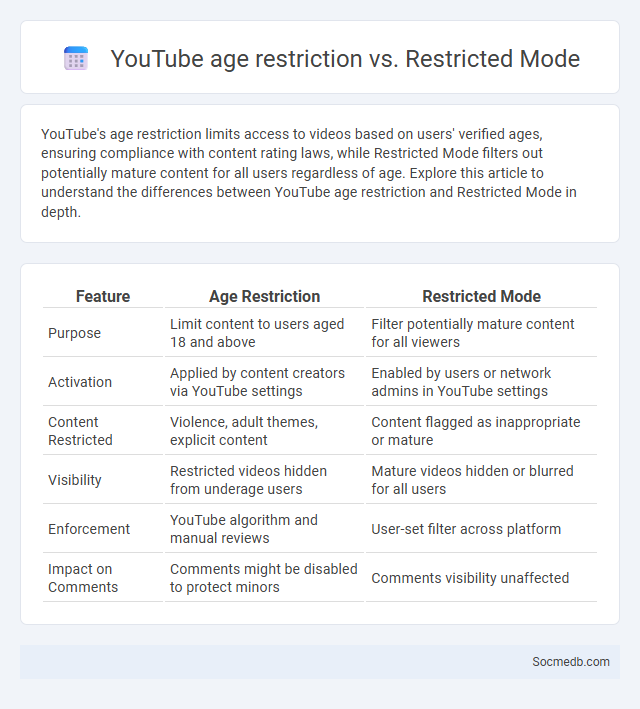 YouTube age restriction vs. Restricted Mode

YouTube's age restriction limits access to videos based on users' verified ages, ensuring compliance with content rating laws, while Restricted Mode filters out potentially mature content for all users regardless of age. Explore this article to understand the differences between YouTube age restriction and Restricted Mode in depth.

| Feature | Age Restriction | Restricted Mode |
|---|---|---|
| Purpose | Limit content to users aged 18 and above | Filter potentially mature content for all viewers |
| Activation | Applied by content creators via YouTube settings | Enabled by users or network admins in YouTube settings |
| Content Restricted | Violence, adult themes, explicit content | Content flagged as inappropriate or mature |
| Visibility | Restricted videos hidden from underage users | Mature videos hidden or blurred for all users |
| Enforcement | YouTube algorithm and manual reviews | User-set filter across platform |
| Impact on Comments | Comments might be disabled to protect minors | Comments visibility unaffected |

Socmedb.com