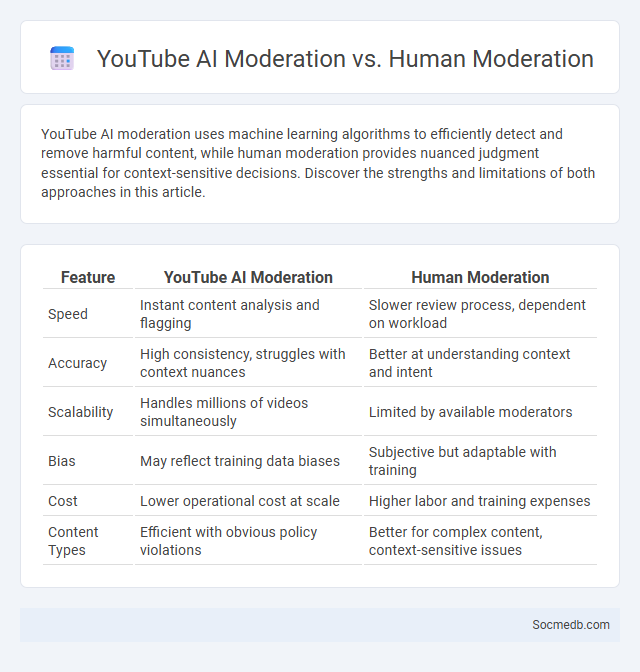 YouTube AI Moderation vs. Human Moderation

YouTube AI moderation uses machine learning algorithms to efficiently detect and remove harmful content, while human moderation provides nuanced judgment essential for context-sensitive decisions. Discover the strengths and limitations of both approaches in this article.

| Feature | YouTube AI Moderation | Human Moderation |
|---|---|---|
| Speed | Instant content analysis and flagging | Slower review process, dependent on workload |
| Accuracy | High consistency, struggles with context nuances | Better at understanding context and intent |
| Scalability | Handles millions of videos simultaneously | Limited by available moderators |
| Bias | May reflect training data biases | Subjective but adaptable with training |
| Cost | Lower operational cost at scale | Higher labor and training expenses |
| Content Types | Efficient with obvious policy violations | Better for complex content, context-sensitive issues |

Socmedb.com