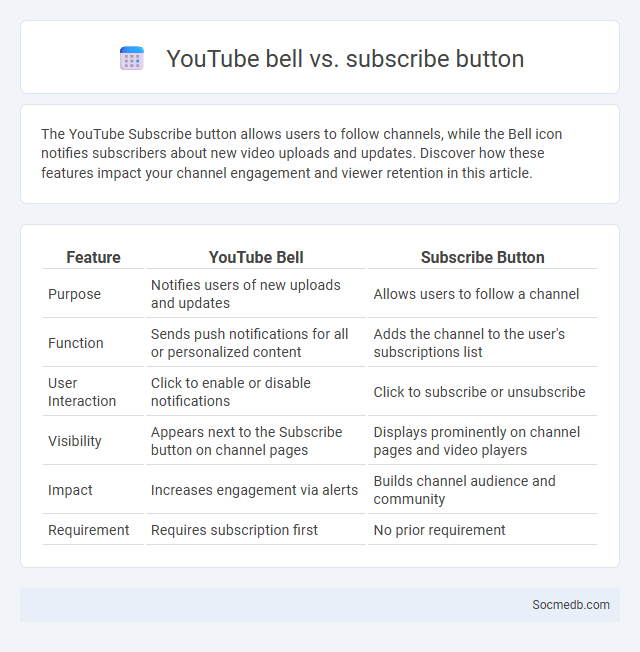 YouTube bell vs. subscribe button

The YouTube Subscribe button allows users to follow channels, while the Bell icon notifies subscribers about new video uploads and updates. Discover how these features impact your channel engagement and viewer retention in this article.

| Feature | YouTube Bell | Subscribe Button |
|---|---|---|
| Purpose | Notifies users of new uploads and updates | Allows users to follow a channel |
| Function | Sends push notifications for all or personalized content | Adds the channel to the user's subscriptions list |
| User Interaction | Click to enable or disable notifications | Click to subscribe or unsubscribe |
| Visibility | Appears next to the Subscribe button on channel pages | Displays prominently on channel pages and video players |
| Impact | Increases engagement via alerts | Builds channel audience and community |
| Requirement | Requires subscription first | No prior requirement |

Socmedb.com