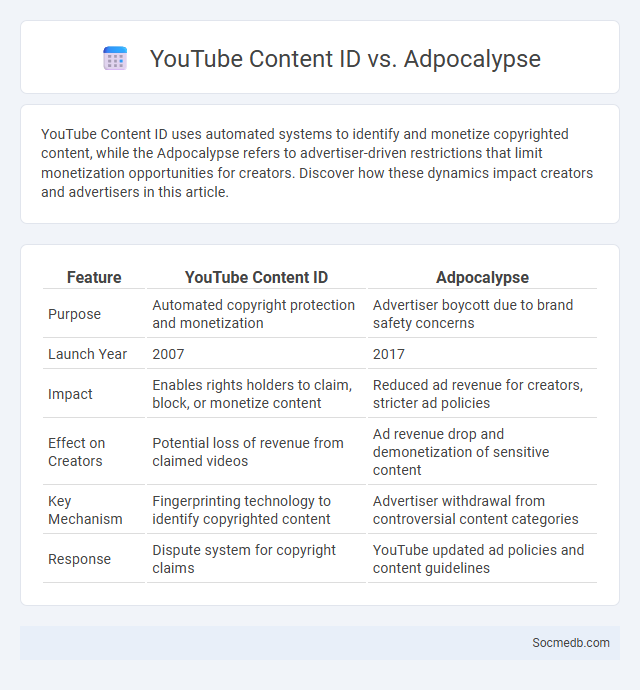 YouTube Content ID vs. Adpocalypse

YouTube Content ID uses automated systems to identify and monetize copyrighted content, while the Adpocalypse refers to advertiser-driven restrictions that limit monetization opportunities for creators. Discover how these dynamics impact creators and advertisers in this article.

| Feature | YouTube Content ID | Adpocalypse |
|---|---|---|
| Purpose | Automated copyright protection and monetization | Advertiser boycott due to brand safety concerns |
| Launch Year | 2007 | 2017 |
| Impact | Enables rights holders to claim, block, or monetize content | Reduced ad revenue for creators, stricter ad policies |
| Effect on Creators | Potential loss of revenue from claimed videos | Ad revenue drop and demonetization of sensitive content |
| Key Mechanism | Fingerprinting technology to identify copyrighted content | Advertiser withdrawal from controversial content categories |
| Response | Dispute system for copyright claims | YouTube updated ad policies and content guidelines |

Socmedb.com