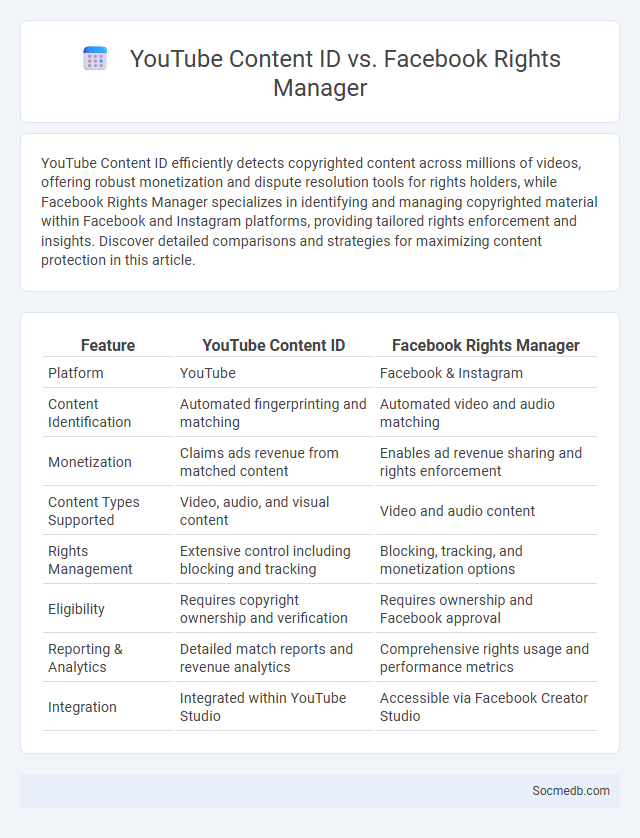 YouTube Content ID vs. Facebook Rights Manager

YouTube Content ID efficiently detects copyrighted content across millions of videos, offering robust monetization and dispute resolution tools for rights holders, while Facebook Rights Manager specializes in identifying and managing copyrighted material within Facebook and Instagram platforms, providing tailored rights enforcement and insights. Discover detailed comparisons and strategies for maximizing content protection in this article.

| Feature | YouTube Content ID | Facebook Rights Manager |
|---|---|---|
| Platform | YouTube | Facebook & Instagram |
| Content Identification | Automated fingerprinting and matching | Automated video and audio matching |
| Monetization | Claims ads revenue from matched content | Enables ad revenue sharing and rights enforcement |
| Content Types Supported | Video, audio, and visual content | Video and audio content |
| Rights Management | Extensive control including blocking and tracking | Blocking, tracking, and monetization options |
| Eligibility | Requires copyright ownership and verification | Requires ownership and Facebook approval |
| Reporting & Analytics | Detailed match reports and revenue analytics | Comprehensive rights usage and performance metrics |
| Integration | Integrated within YouTube Studio | Accessible via Facebook Creator Studio |

Socmedb.com