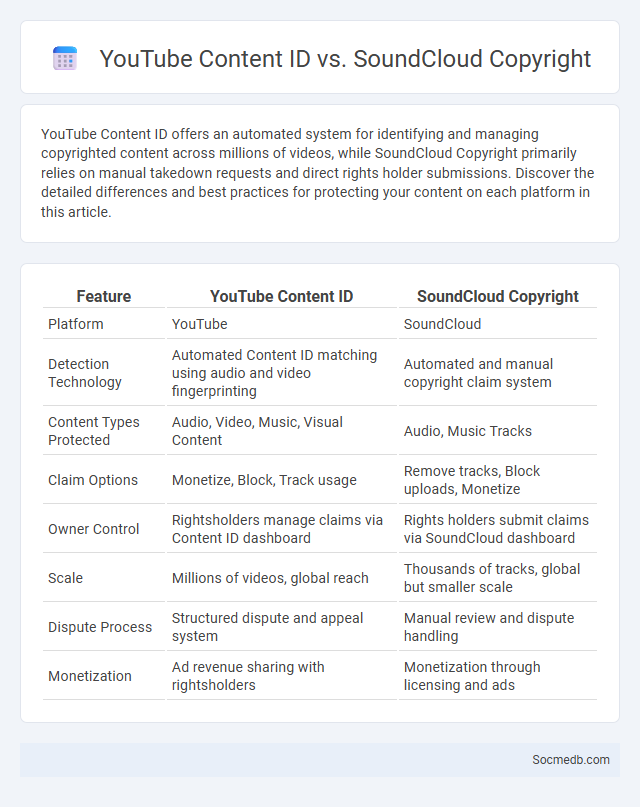 YouTube Content ID vs. SoundCloud Copyright

YouTube Content ID offers an automated system for identifying and managing copyrighted content across millions of videos, while SoundCloud Copyright primarily relies on manual takedown requests and direct rights holder submissions. Discover the detailed differences and best practices for protecting your content on each platform in this article.

| Feature | YouTube Content ID | SoundCloud Copyright |
|---|---|---|
| Platform | YouTube | SoundCloud |
| Detection Technology | Automated Content ID matching using audio and video fingerprinting | Automated and manual copyright claim system |
| Content Types Protected | Audio, Video, Music, Visual Content | Audio, Music Tracks |
| Claim Options | Monetize, Block, Track usage | Remove tracks, Block uploads, Monetize |
| Owner Control | Rightsholders manage claims via Content ID dashboard | Rights holders submit claims via SoundCloud dashboard |
| Scale | Millions of videos, global reach | Thousands of tracks, global but smaller scale |
| Dispute Process | Structured dispute and appeal system | Manual review and dispute handling |
| Monetization | Ad revenue sharing with rightsholders | Monetization through licensing and ads |

Socmedb.com