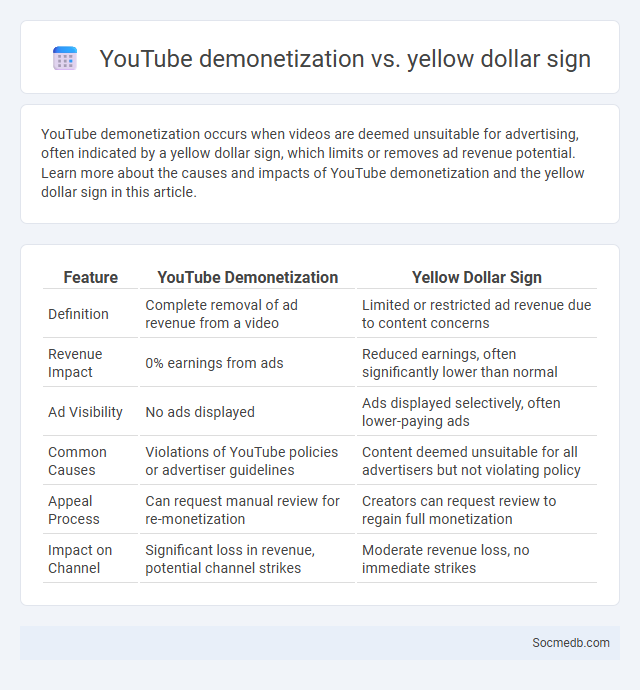 YouTube demonetization vs. yellow dollar sign

YouTube demonetization occurs when videos are deemed unsuitable for advertising, often indicated by a yellow dollar sign, which limits or removes ad revenue potential. Learn more about the causes and impacts of YouTube demonetization and the yellow dollar sign in this article.

| Feature | YouTube Demonetization | Yellow Dollar Sign |
|---|---|---|
| Definition | Complete removal of ad revenue from a video | Limited or restricted ad revenue due to content concerns |
| Revenue Impact | 0% earnings from ads | Reduced earnings, often significantly lower than normal |
| Ad Visibility | No ads displayed | Ads displayed selectively, often lower-paying ads |
| Common Causes | Violations of YouTube policies or advertiser guidelines | Content deemed unsuitable for all advertisers but not violating policy |
| Appeal Process | Can request manual review for re-monetization | Creators can request review to regain full monetization |
| Impact on Channel | Significant loss in revenue, potential channel strikes | Moderate revenue loss, no immediate strikes |

Socmedb.com