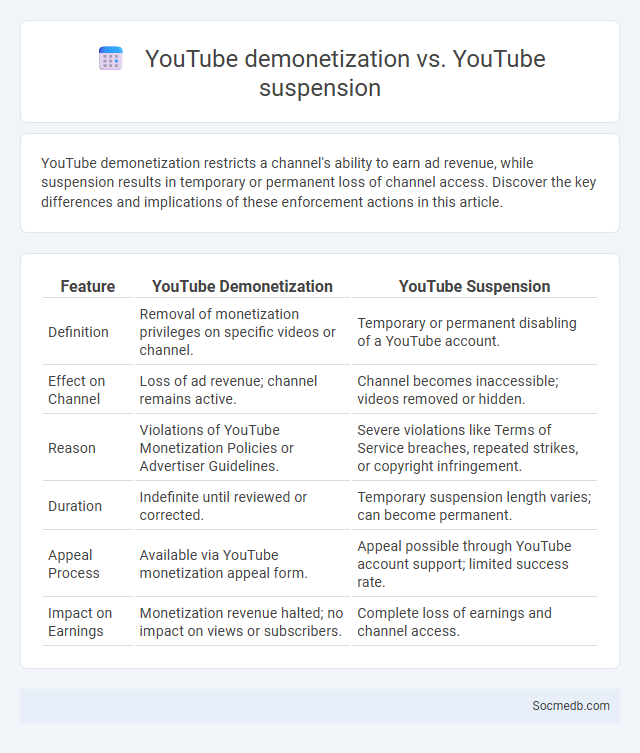 YouTube demonetization vs. YouTube suspension

YouTube demonetization restricts a channel's ability to earn ad revenue, while suspension results in temporary or permanent loss of channel access. Discover the key differences and implications of these enforcement actions in this article.

| Feature | YouTube Demonetization | YouTube Suspension |
|---|---|---|
| Definition | Removal of monetization privileges on specific videos or channel. | Temporary or permanent disabling of a YouTube account. |
| Effect on Channel | Loss of ad revenue; channel remains active. | Channel becomes inaccessible; videos removed or hidden. |
| Reason | Violations of YouTube Monetization Policies or Advertiser Guidelines. | Severe violations like Terms of Service breaches, repeated strikes, or copyright infringement. |
| Duration | Indefinite until reviewed or corrected. | Temporary suspension length varies; can become permanent. |
| Appeal Process | Available via YouTube monetization appeal form. | Appeal possible through YouTube account support; limited success rate. |
| Impact on Earnings | Monetization revenue halted; no impact on views or subscribers. | Complete loss of earnings and channel access. |

Socmedb.com