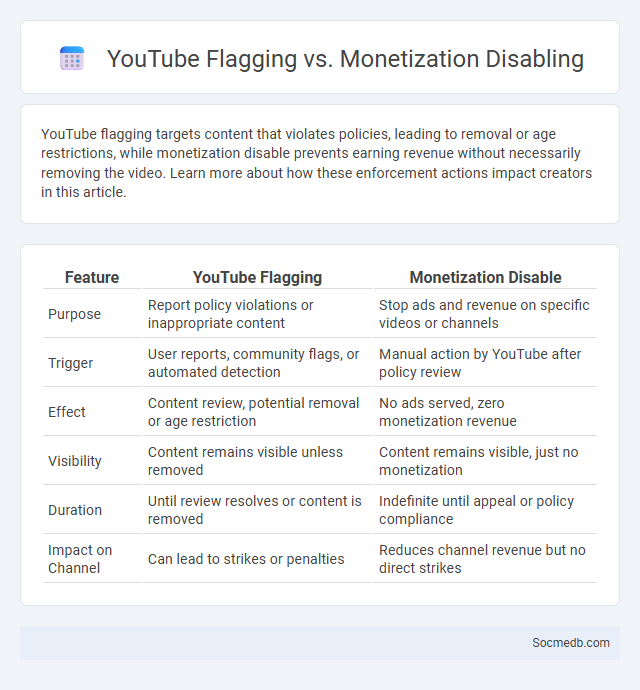 YouTube Flagging vs. Monetization Disabling

YouTube flagging targets content that violates policies, leading to removal or age restrictions, while monetization disable prevents earning revenue without necessarily removing the video. Learn more about how these enforcement actions impact creators in this article.

| Feature | YouTube Flagging | Monetization Disable |
|---|---|---|
| Purpose | Report policy violations or inappropriate content | Stop ads and revenue on specific videos or channels |
| Trigger | User reports, community flags, or automated detection | Manual action by YouTube after policy review |
| Effect | Content review, potential removal or age restriction | No ads served, zero monetization revenue |
| Visibility | Content remains visible unless removed | Content remains visible, just no monetization |
| Duration | Until review resolves or content is removed | Indefinite until appeal or policy compliance |
| Impact on Channel | Can lead to strikes or penalties | Reduces channel revenue but no direct strikes |

Socmedb.com