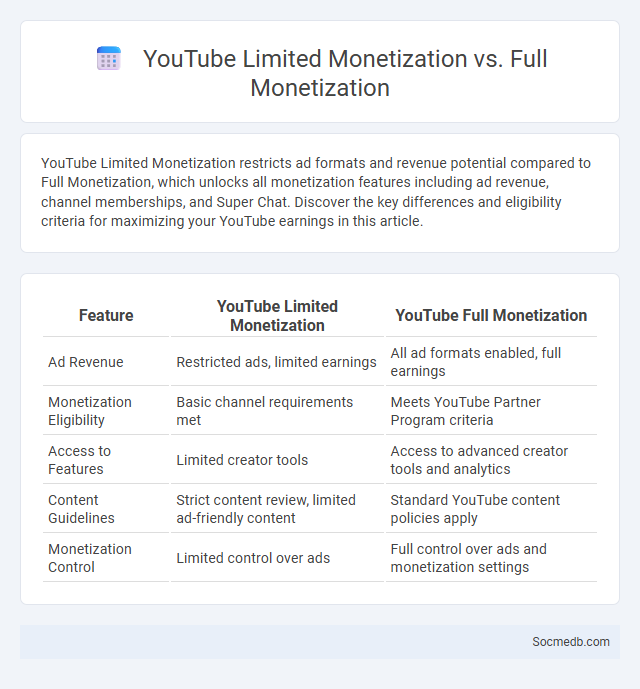 YouTube Limited Monetization vs. Full Monetization

YouTube Limited Monetization restricts ad formats and revenue potential compared to Full Monetization, which unlocks all monetization features including ad revenue, channel memberships, and Super Chat. Discover the key differences and eligibility criteria for maximizing your YouTube earnings in this article.

| Feature | YouTube Limited Monetization | YouTube Full Monetization |
|---|---|---|
| Ad Revenue | Restricted ads, limited earnings | All ad formats enabled, full earnings |
| Monetization Eligibility | Basic channel requirements met | Meets YouTube Partner Program criteria |
| Access to Features | Limited creator tools | Access to advanced creator tools and analytics |
| Content Guidelines | Strict content review, limited ad-friendly content | Standard YouTube content policies apply |
| Monetization Control | Limited control over ads | Full control over ads and monetization settings |

Socmedb.com