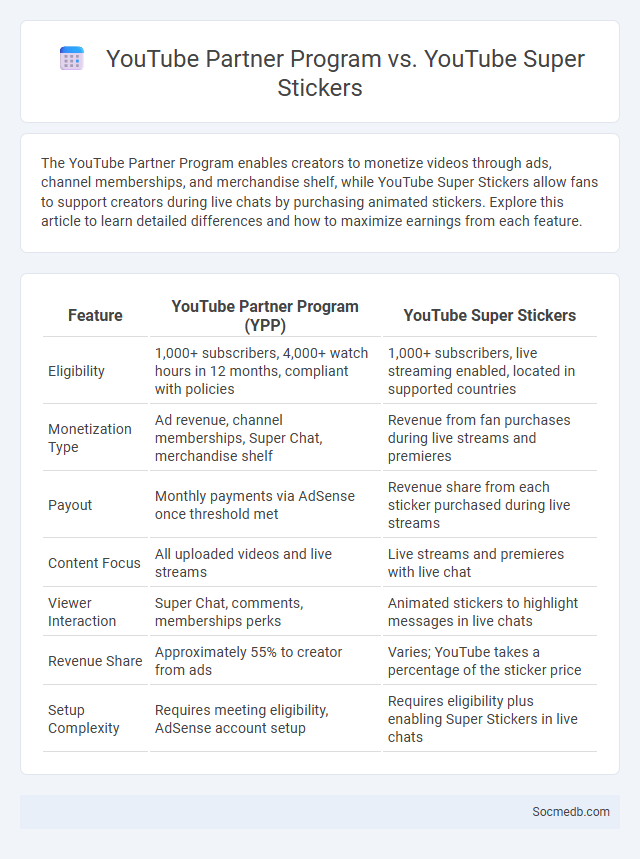 YouTube Partner Program vs. YouTube Super Stickers

The YouTube Partner Program enables creators to monetize videos through ads, channel memberships, and merchandise shelf, while YouTube Super Stickers allow fans to support creators during live chats by purchasing animated stickers. Explore this article to learn detailed differences and how to maximize earnings from each feature.

| Feature | YouTube Partner Program (YPP) | YouTube Super Stickers |
|---|---|---|
| Eligibility | 1,000+ subscribers, 4,000+ watch hours in 12 months, compliant with policies | 1,000+ subscribers, live streaming enabled, located in supported countries |
| Monetization Type | Ad revenue, channel memberships, Super Chat, merchandise shelf | Revenue from fan purchases during live streams and premieres |
| Payout | Monthly payments via AdSense once threshold met | Revenue share from each sticker purchased during live streams |
| Content Focus | All uploaded videos and live streams | Live streams and premieres with live chat |
| Viewer Interaction | Super Chat, comments, memberships perks | Animated stickers to highlight messages in live chats |
| Revenue Share | Approximately 55% to creator from ads | Varies; YouTube takes a percentage of the sticker price |
| Setup Complexity | Requires meeting eligibility, AdSense account setup | Requires eligibility plus enabling Super Stickers in live chats |

Socmedb.com