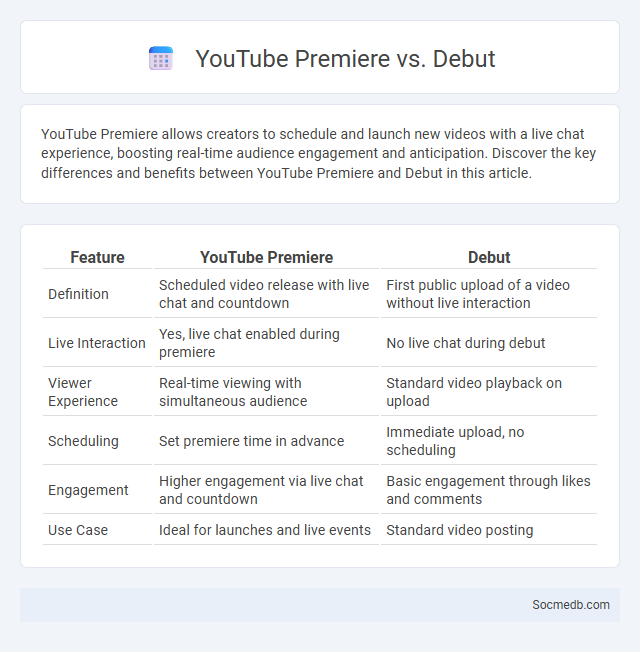 YouTube Premiere vs. Debut

YouTube Premiere allows creators to schedule and launch new videos with a live chat experience, boosting real-time audience engagement and anticipation. Discover the key differences and benefits between YouTube Premiere and Debut in this article.

| Feature | YouTube Premiere | Debut |
|---|---|---|
| Definition | Scheduled video release with live chat and countdown | First public upload of a video without live interaction |
| Live Interaction | Yes, live chat enabled during premiere | No live chat during debut |
| Viewer Experience | Real-time viewing with simultaneous audience | Standard video playback on upload |
| Scheduling | Set premiere time in advance | Immediate upload, no scheduling |
| Engagement | Higher engagement via live chat and countdown | Basic engagement through likes and comments |
| Use Case | Ideal for launches and live events | Standard video posting |

Socmedb.com