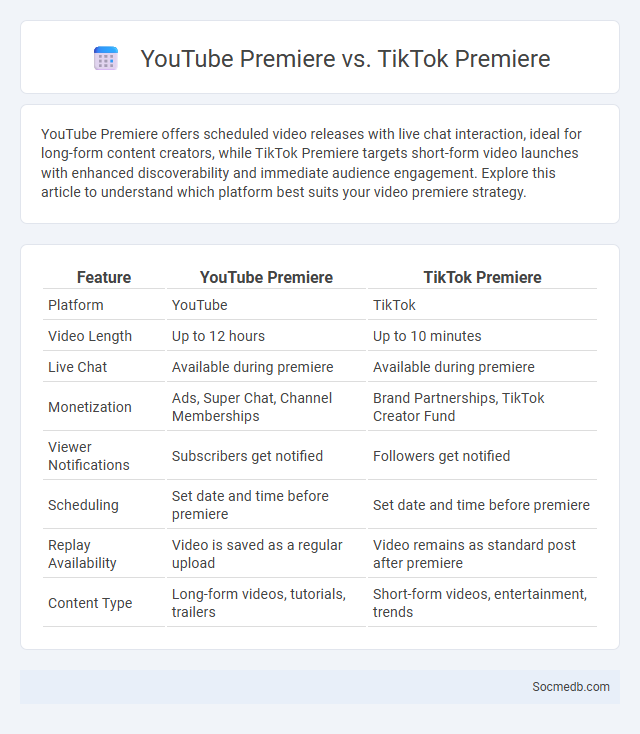 YouTube Premiere vs. TikTok Premiere

YouTube Premiere offers scheduled video releases with live chat interaction, ideal for long-form content creators, while TikTok Premiere targets short-form video launches with enhanced discoverability and immediate audience engagement. Explore this article to understand which platform best suits your video premiere strategy.

| Feature | YouTube Premiere | TikTok Premiere |
|---|---|---|
| Platform | YouTube | TikTok |
| Video Length | Up to 12 hours | Up to 10 minutes |
| Live Chat | Available during premiere | Available during premiere |
| Monetization | Ads, Super Chat, Channel Memberships | Brand Partnerships, TikTok Creator Fund |
| Viewer Notifications | Subscribers get notified | Followers get notified |
| Scheduling | Set date and time before premiere | Set date and time before premiere |
| Replay Availability | Video is saved as a regular upload | Video remains as standard post after premiere |
| Content Type | Long-form videos, tutorials, trailers | Short-form videos, entertainment, trends |

Socmedb.com