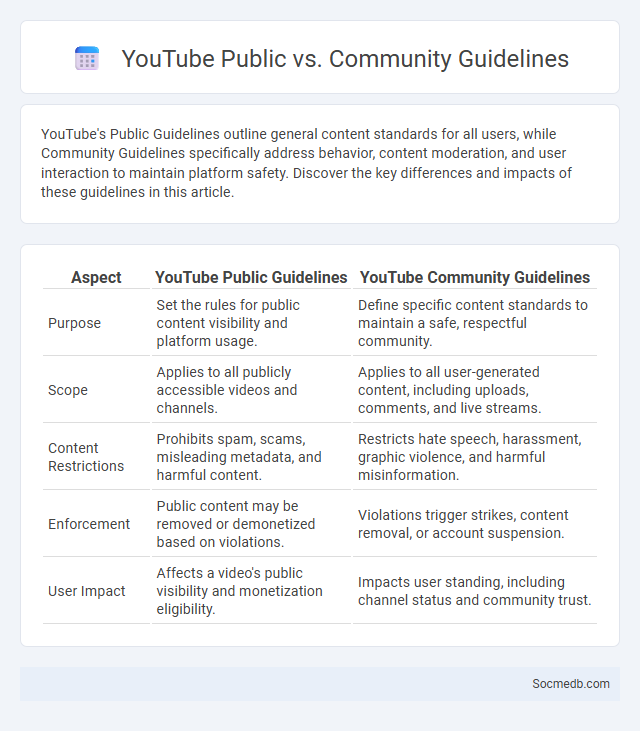 YouTube Public vs. Community Guidelines

YouTube's Public Guidelines outline general content standards for all users, while Community Guidelines specifically address behavior, content moderation, and user interaction to maintain platform safety. Discover the key differences and impacts of these guidelines in this article.

| Aspect | YouTube Public Guidelines | YouTube Community Guidelines |
|---|---|---|
| Purpose | Set the rules for public content visibility and platform usage. | Define specific content standards to maintain a safe, respectful community. |
| Scope | Applies to all publicly accessible videos and channels. | Applies to all user-generated content, including uploads, comments, and live streams. |
| Content Restrictions | Prohibits spam, scams, misleading metadata, and harmful content. | Restricts hate speech, harassment, graphic violence, and harmful misinformation. |
| Enforcement | Public content may be removed or demonetized based on violations. | Violations trigger strikes, content removal, or account suspension. |
| User Impact | Affects a video's public visibility and monetization eligibility. | Impacts user standing, including channel status and community trust. |

Socmedb.com