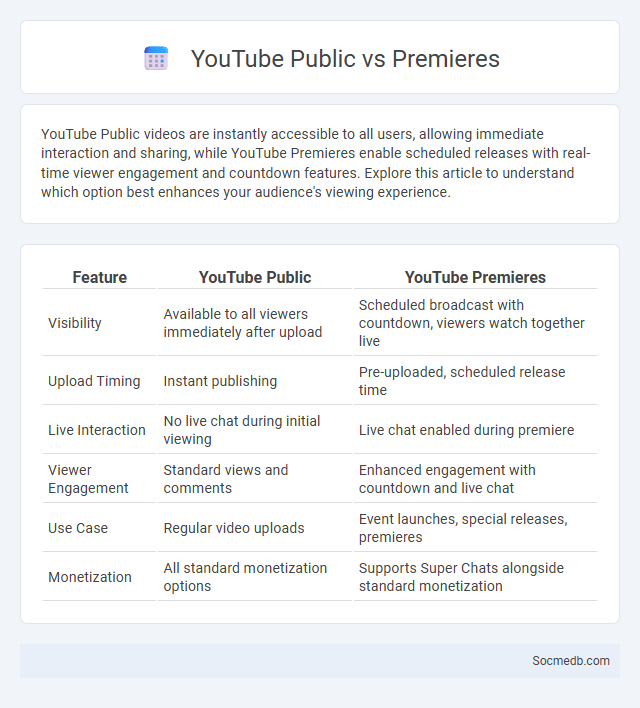 YouTube Public vs Premieres

YouTube Public videos are instantly accessible to all users, allowing immediate interaction and sharing, while YouTube Premieres enable scheduled releases with real-time viewer engagement and countdown features. Explore this article to understand which option best enhances your audience's viewing experience.

| Feature | YouTube Public | YouTube Premieres |
|---|---|---|
| Visibility | Available to all viewers immediately after upload | Scheduled broadcast with countdown, viewers watch together live |
| Upload Timing | Instant publishing | Pre-uploaded, scheduled release time |
| Live Interaction | No live chat during initial viewing | Live chat enabled during premiere |
| Viewer Engagement | Standard views and comments | Enhanced engagement with countdown and live chat |
| Use Case | Regular video uploads | Event launches, special releases, premieres |
| Monetization | All standard monetization options | Supports Super Chats alongside standard monetization |

Socmedb.com