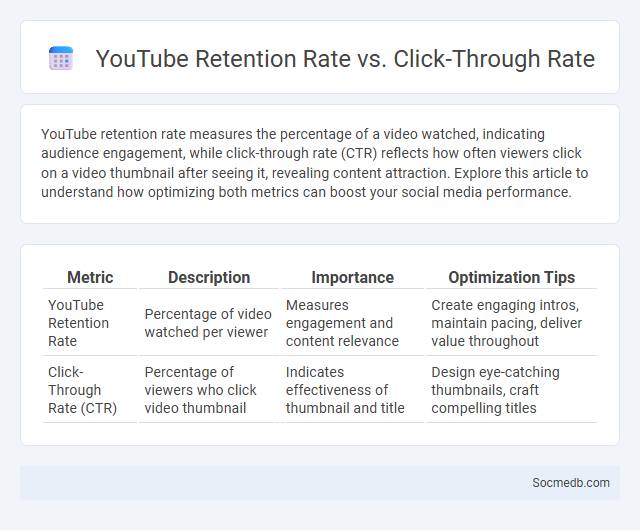 YouTube Retention Rate vs. Click-Through Rate

YouTube retention rate measures the percentage of a video watched, indicating audience engagement, while click-through rate (CTR) reflects how often viewers click on a video thumbnail after seeing it, revealing content attraction. Explore this article to understand how optimizing both metrics can boost your social media performance.

| Metric | Description | Importance | Optimization Tips |
|---|---|---|---|
| YouTube Retention Rate | Percentage of video watched per viewer | Measures engagement and content relevance | Create engaging intros, maintain pacing, deliver value throughout |
| Click-Through Rate (CTR) | Percentage of viewers who click video thumbnail | Indicates effectiveness of thumbnail and title | Design eye-catching thumbnails, craft compelling titles |

Socmedb.com