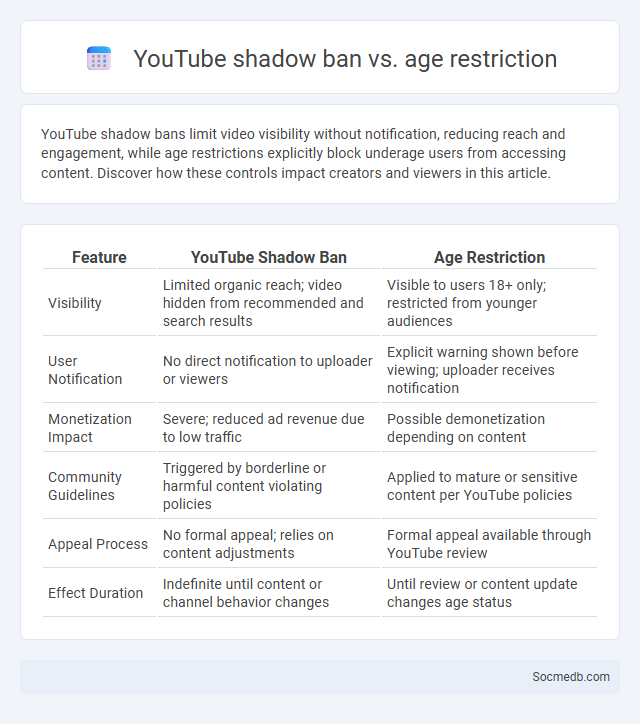 YouTube shadow ban vs. age restriction

YouTube shadow bans limit video visibility without notification, reducing reach and engagement, while age restrictions explicitly block underage users from accessing content. Discover how these controls impact creators and viewers in this article.

| Feature | YouTube Shadow Ban | Age Restriction |
|---|---|---|
| Visibility | Limited organic reach; video hidden from recommended and search results | Visible to users 18+ only; restricted from younger audiences |
| User Notification | No direct notification to uploader or viewers | Explicit warning shown before viewing; uploader receives notification |
| Monetization Impact | Severe; reduced ad revenue due to low traffic | Possible demonetization depending on content |
| Community Guidelines | Triggered by borderline or harmful content violating policies | Applied to mature or sensitive content per YouTube policies |
| Appeal Process | No formal appeal; relies on content adjustments | Formal appeal available through YouTube review |
| Effect Duration | Indefinite until content or channel behavior changes | Until review or content update changes age status |

Socmedb.com