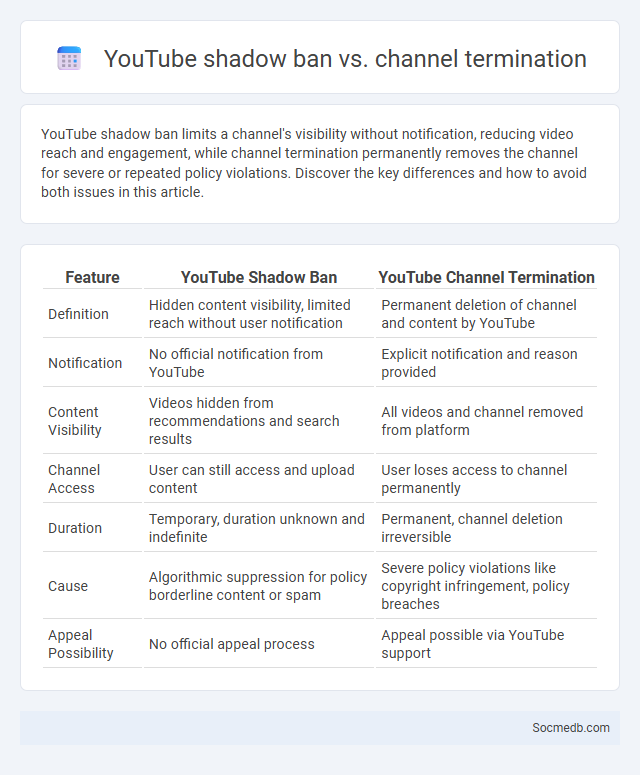 YouTube shadow ban vs. channel termination

YouTube shadow ban limits a channel's visibility without notification, reducing video reach and engagement, while channel termination permanently removes the channel for severe or repeated policy violations. Discover the key differences and how to avoid both issues in this article.

| Feature | YouTube Shadow Ban | YouTube Channel Termination |
|---|---|---|
| Definition | Hidden content visibility, limited reach without user notification | Permanent deletion of channel and content by YouTube |
| Notification | No official notification from YouTube | Explicit notification and reason provided |
| Content Visibility | Videos hidden from recommendations and search results | All videos and channel removed from platform |
| Channel Access | User can still access and upload content | User loses access to channel permanently |
| Duration | Temporary, duration unknown and indefinite | Permanent, channel deletion irreversible |
| Cause | Algorithmic suppression for policy borderline content or spam | Severe policy violations like copyright infringement, policy breaches |
| Appeal Possibility | No official appeal process | Appeal possible via YouTube support |

Socmedb.com