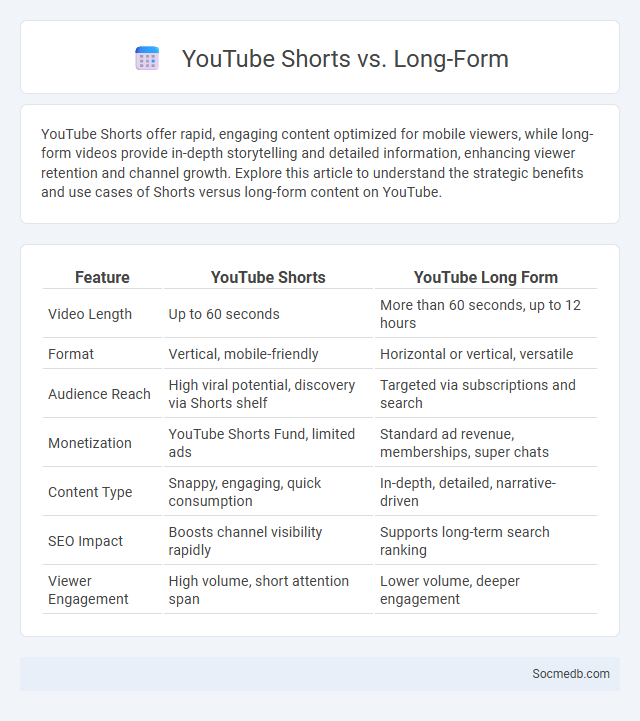 YouTube Shorts vs. Long-Form

YouTube Shorts offer rapid, engaging content optimized for mobile viewers, while long-form videos provide in-depth storytelling and detailed information, enhancing viewer retention and channel growth. Explore this article to understand the strategic benefits and use cases of Shorts versus long-form content on YouTube.

| Feature | YouTube Shorts | YouTube Long Form |
|---|---|---|
| Video Length | Up to 60 seconds | More than 60 seconds, up to 12 hours |
| Format | Vertical, mobile-friendly | Horizontal or vertical, versatile |
| Audience Reach | High viral potential, discovery via Shorts shelf | Targeted via subscriptions and search |
| Monetization | YouTube Shorts Fund, limited ads | Standard ad revenue, memberships, super chats |
| Content Type | Snappy, engaging, quick consumption | In-depth, detailed, narrative-driven |
| SEO Impact | Boosts channel visibility rapidly | Supports long-term search ranking |
| Viewer Engagement | High volume, short attention span | Lower volume, deeper engagement |

Socmedb.com