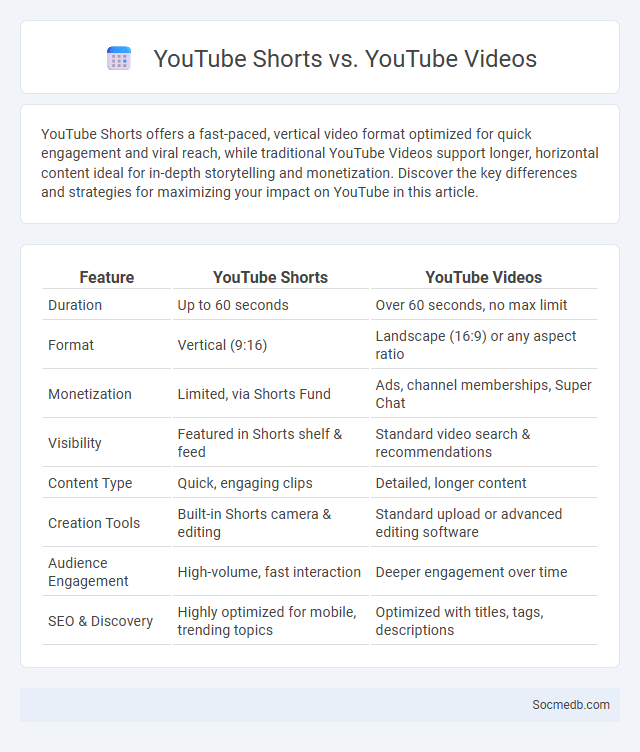 YouTube Shorts vs. YouTube Videos

YouTube Shorts offers a fast-paced, vertical video format optimized for quick engagement and viral reach, while traditional YouTube Videos support longer, horizontal content ideal for in-depth storytelling and monetization. Discover the key differences and strategies for maximizing your impact on YouTube in this article.

| Feature | YouTube Shorts | YouTube Videos |
|---|---|---|
| Duration | Up to 60 seconds | Over 60 seconds, no max limit |
| Format | Vertical (9:16) | Landscape (16:9) or any aspect ratio |
| Monetization | Limited, via Shorts Fund | Ads, channel memberships, Super Chat |
| Visibility | Featured in Shorts shelf & feed | Standard video search & recommendations |
| Content Type | Quick, engaging clips | Detailed, longer content |
| Creation Tools | Built-in Shorts camera & editing | Standard upload or advanced editing software |
| Audience Engagement | High-volume, fast interaction | Deeper engagement over time |
| SEO & Discovery | Highly optimized for mobile, trending topics | Optimized with titles, tags, descriptions |

Socmedb.com