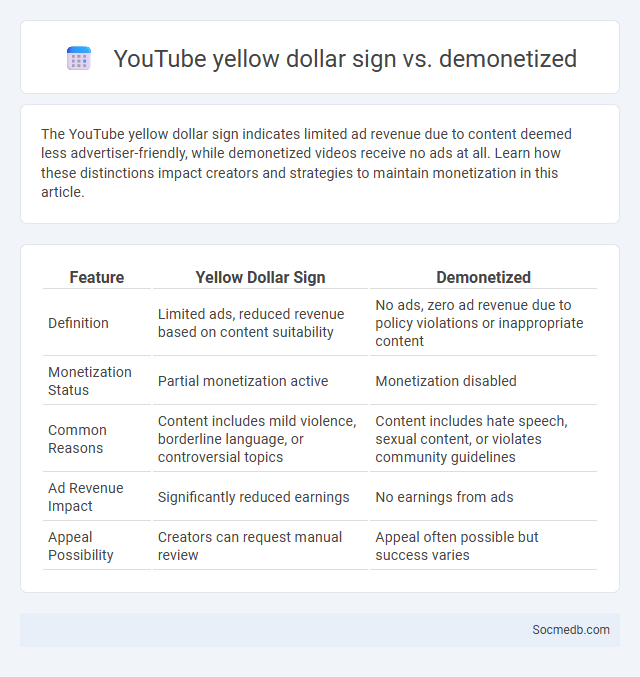 YouTube yellow dollar sign vs. demonetized

The YouTube yellow dollar sign indicates limited ad revenue due to content deemed less advertiser-friendly, while demonetized videos receive no ads at all. Learn how these distinctions impact creators and strategies to maintain monetization in this article.

| Feature | Yellow Dollar Sign | Demonetized |
|---|---|---|
| Definition | Limited ads, reduced revenue based on content suitability | No ads, zero ad revenue due to policy violations or inappropriate content |
| Monetization Status | Partial monetization active | Monetization disabled |
| Common Reasons | Content includes mild violence, borderline language, or controversial topics | Content includes hate speech, sexual content, or violates community guidelines |
| Ad Revenue Impact | Significantly reduced earnings | No earnings from ads |
| Appeal Possibility | Creators can request manual review | Appeal often possible but success varies |

Socmedb.com