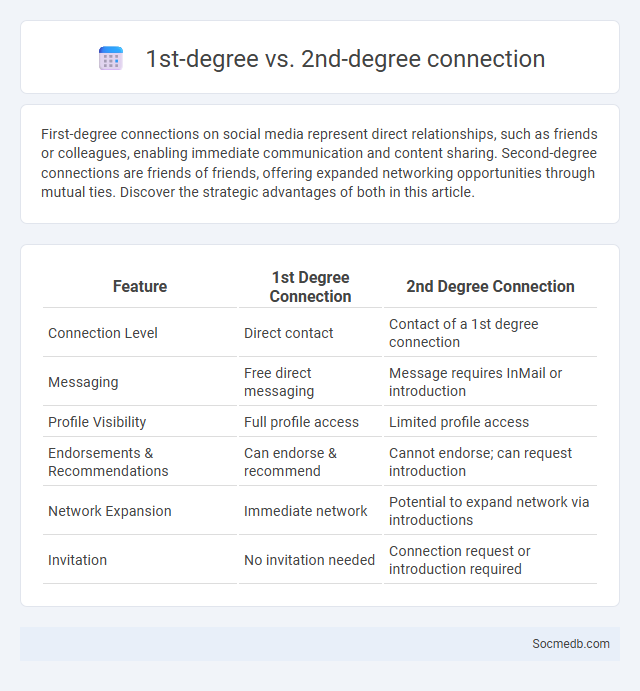 1st-degree vs. 2nd-degree connection

First-degree connections on social media represent direct relationships, such as friends or colleagues, enabling immediate communication and content sharing. Second-degree connections are friends of friends, offering expanded networking opportunities through mutual ties. Discover the strategic advantages of both in this article.

| Feature | 1st Degree Connection | 2nd Degree Connection |
|---|---|---|
| Connection Level | Direct contact | Contact of a 1st degree connection |
| Messaging | Free direct messaging | Message requires InMail or introduction |
| Profile Visibility | Full profile access | Limited profile access |
| Endorsements & Recommendations | Can endorse & recommend | Cannot endorse; can request introduction |
| Network Expansion | Immediate network | Potential to expand network via introductions |
| Invitation | No invitation needed | Connection request or introduction required |

Socmedb.com