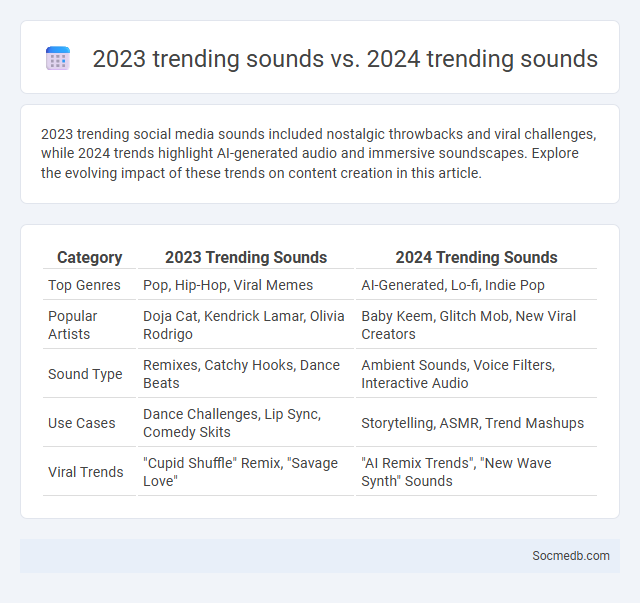 2023 trending sounds vs. 2024 trending sounds

2023 trending social media sounds included nostalgic throwbacks and viral challenges, while 2024 trends highlight AI-generated audio and immersive soundscapes. Explore the evolving impact of these trends on content creation in this article.

| Category | 2023 Trending Sounds | 2024 Trending Sounds |
|---|---|---|
| Top Genres | Pop, Hip-Hop, Viral Memes | AI-Generated, Lo-fi, Indie Pop |
| Popular Artists | Doja Cat, Kendrick Lamar, Olivia Rodrigo | Baby Keem, Glitch Mob, New Viral Creators |
| Sound Type | Remixes, Catchy Hooks, Dance Beats | Ambient Sounds, Voice Filters, Interactive Audio |
| Use Cases | Dance Challenges, Lip Sync, Comedy Skits | Storytelling, ASMR, Trend Mashups |
| Viral Trends | "Cupid Shuffle" Remix, "Savage Love" | "AI Remix Trends", "New Wave Synth" Sounds |

Socmedb.com