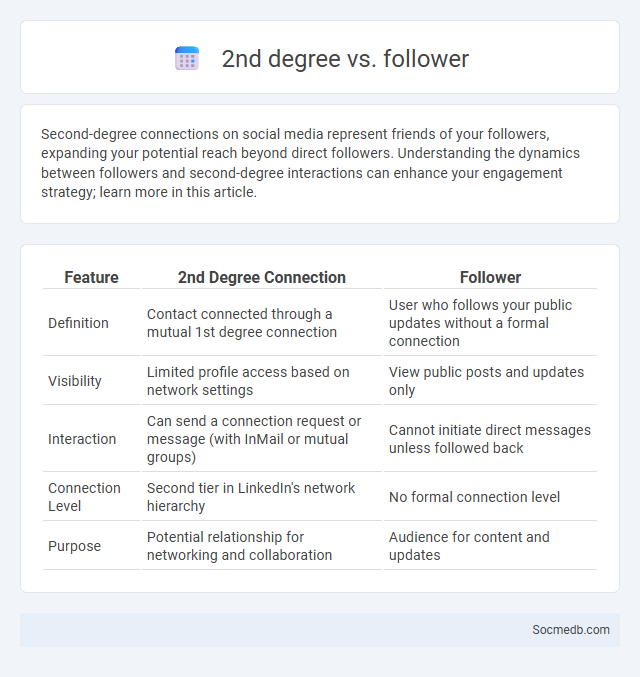 2nd degree vs. follower

Second-degree connections on social media represent friends of your followers, expanding your potential reach beyond direct followers. Understanding the dynamics between followers and second-degree interactions can enhance your engagement strategy; learn more in this article.

| Feature | 2nd Degree Connection | Follower |
|---|---|---|
| Definition | Contact connected through a mutual 1st degree connection | User who follows your public updates without a formal connection |
| Visibility | Limited profile access based on network settings | View public posts and updates only |
| Interaction | Can send a connection request or message (with InMail or mutual groups) | Cannot initiate direct messages unless followed back |
| Connection Level | Second tier in LinkedIn's network hierarchy | No formal connection level |
| Purpose | Potential relationship for networking and collaboration | Audience for content and updates |

Socmedb.com