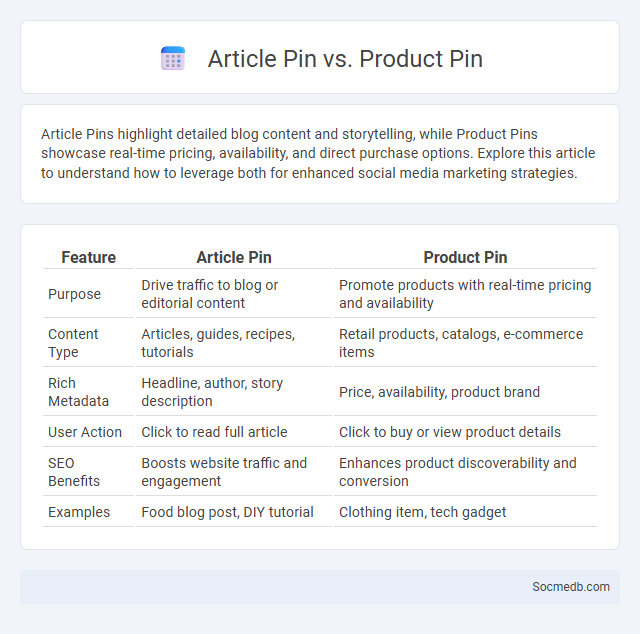 Article Pin vs. Product Pin

Article Pins highlight detailed blog content and storytelling, while Product Pins showcase real-time pricing, availability, and direct purchase options. Explore this article to understand how to leverage both for enhanced social media marketing strategies.

| Feature | Article Pin | Product Pin |
|---|---|---|
| Purpose | Drive traffic to blog or editorial content | Promote products with real-time pricing and availability |
| Content Type | Articles, guides, recipes, tutorials | Retail products, catalogs, e-commerce items |
| Rich Metadata | Headline, author, story description | Price, availability, product brand |
| User Action | Click to read full article | Click to buy or view product details |
| SEO Benefits | Boosts website traffic and engagement | Enhances product discoverability and conversion |
| Examples | Food blog post, DIY tutorial | Clothing item, tech gadget |

Socmedb.com