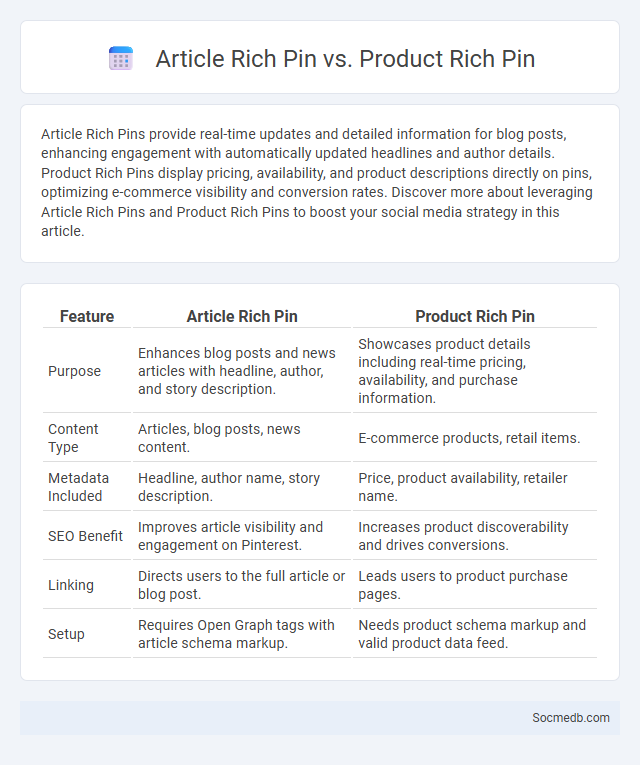 Article Rich Pin vs. Product Rich Pin

Article Rich Pins provide real-time updates and detailed information for blog posts, enhancing engagement with automatically updated headlines and author details. Product Rich Pins display pricing, availability, and product descriptions directly on pins, optimizing e-commerce visibility and conversion rates. Discover more about leveraging Article Rich Pins and Product Rich Pins to boost your social media strategy in this article.

| Feature | Article Rich Pin | Product Rich Pin |
|---|---|---|
| Purpose | Enhances blog posts and news articles with headline, author, and story description. | Showcases product details including real-time pricing, availability, and purchase information. |
| Content Type | Articles, blog posts, news content. | E-commerce products, retail items. |
| Metadata Included | Headline, author name, story description. | Price, product availability, retailer name. |
| SEO Benefit | Improves article visibility and engagement on Pinterest. | Increases product discoverability and drives conversions. |
| Linking | Directs users to the full article or blog post. | Leads users to product purchase pages. |
| Setup | Requires Open Graph tags with article schema markup. | Needs product schema markup and valid product data feed. |

Socmedb.com