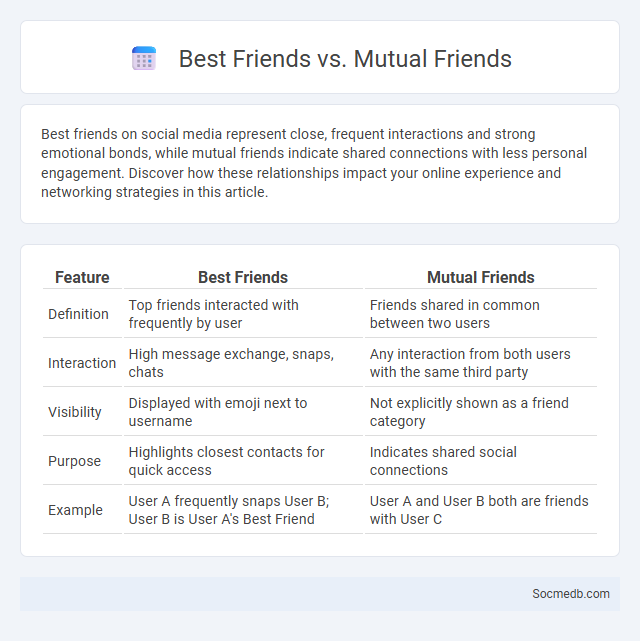 Best Friends vs. Mutual Friends

Best friends on social media represent close, frequent interactions and strong emotional bonds, while mutual friends indicate shared connections with less personal engagement. Discover how these relationships impact your online experience and networking strategies in this article.

| Feature | Best Friends | Mutual Friends |
|---|---|---|
| Definition | Top friends interacted with frequently by user | Friends shared in common between two users |
| Interaction | High message exchange, snaps, chats | Any interaction from both users with the same third party |
| Visibility | Displayed with emoji next to username | Not explicitly shown as a friend category |
| Purpose | Highlights closest contacts for quick access | Indicates shared social connections |
| Example | User A frequently snaps User B; User B is User A's Best Friend | User A and User B both are friends with User C |

Socmedb.com