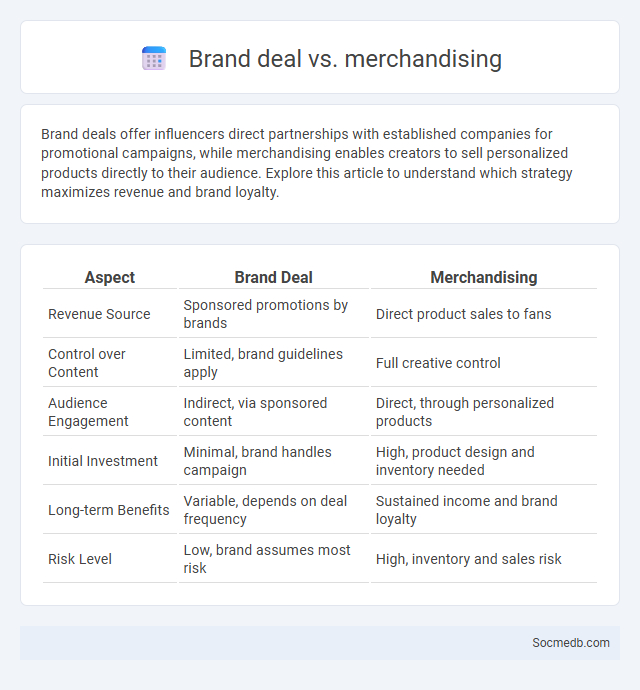 Brand deal vs. merchandising

Brand deals offer influencers direct partnerships with established companies for promotional campaigns, while merchandising enables creators to sell personalized products directly to their audience. Explore this article to understand which strategy maximizes revenue and brand loyalty.

| Aspect | Brand Deal | Merchandising |
|---|---|---|
| Revenue Source | Sponsored promotions by brands | Direct product sales to fans |
| Control over Content | Limited, brand guidelines apply | Full creative control |
| Audience Engagement | Indirect, via sponsored content | Direct, through personalized products |
| Initial Investment | Minimal, brand handles campaign | High, product design and inventory needed |
| Long-term Benefits | Variable, depends on deal frequency | Sustained income and brand loyalty |
| Risk Level | Low, brand assumes most risk | High, inventory and sales risk |

Socmedb.com