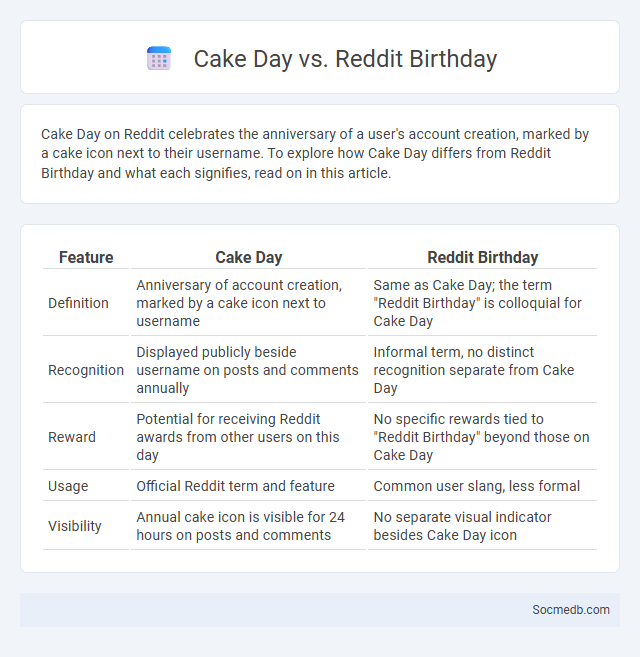 Cake Day vs. Reddit Birthday

Cake Day on Reddit celebrates the anniversary of a user's account creation, marked by a cake icon next to their username. To explore how Cake Day differs from Reddit Birthday and what each signifies, read on in this article.

| Feature | Cake Day | Reddit Birthday |
|---|---|---|
| Definition | Anniversary of account creation, marked by a cake icon next to username | Same as Cake Day; the term "Reddit Birthday" is colloquial for Cake Day |
| Recognition | Displayed publicly beside username on posts and comments annually | Informal term, no distinct recognition separate from Cake Day |
| Reward | Potential for receiving Reddit awards from other users on this day | No specific rewards tied to "Reddit Birthday" beyond those on Cake Day |
| Usage | Official Reddit term and feature | Common user slang, less formal |
| Visibility | Annual cake icon is visible for 24 hours on posts and comments | No separate visual indicator besides Cake Day icon |

Socmedb.com