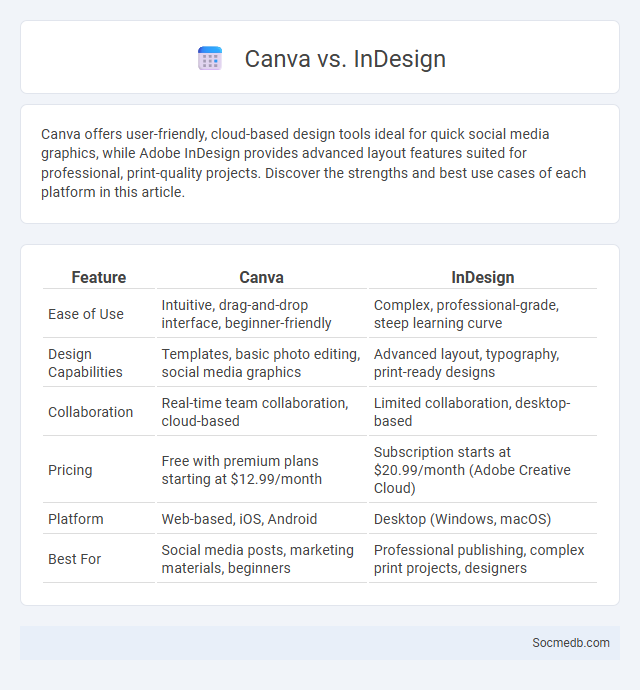 Canva vs. InDesign

Canva offers user-friendly, cloud-based design tools ideal for quick social media graphics, while Adobe InDesign provides advanced layout features suited for professional, print-quality projects. Discover the strengths and best use cases of each platform in this article.

| Feature | Canva | InDesign |
|---|---|---|
| Ease of Use | Intuitive, drag-and-drop interface, beginner-friendly | Complex, professional-grade, steep learning curve |
| Design Capabilities | Templates, basic photo editing, social media graphics | Advanced layout, typography, print-ready designs |
| Collaboration | Real-time team collaboration, cloud-based | Limited collaboration, desktop-based |
| Pricing | Free with premium plans starting at \$12.99/month | Subscription starts at \$20.99/month (Adobe Creative Cloud) |
| Platform | Web-based, iOS, Android | Desktop (Windows, macOS) |
| Best For | Social media posts, marketing materials, beginners | Professional publishing, complex print projects, designers |

Socmedb.com